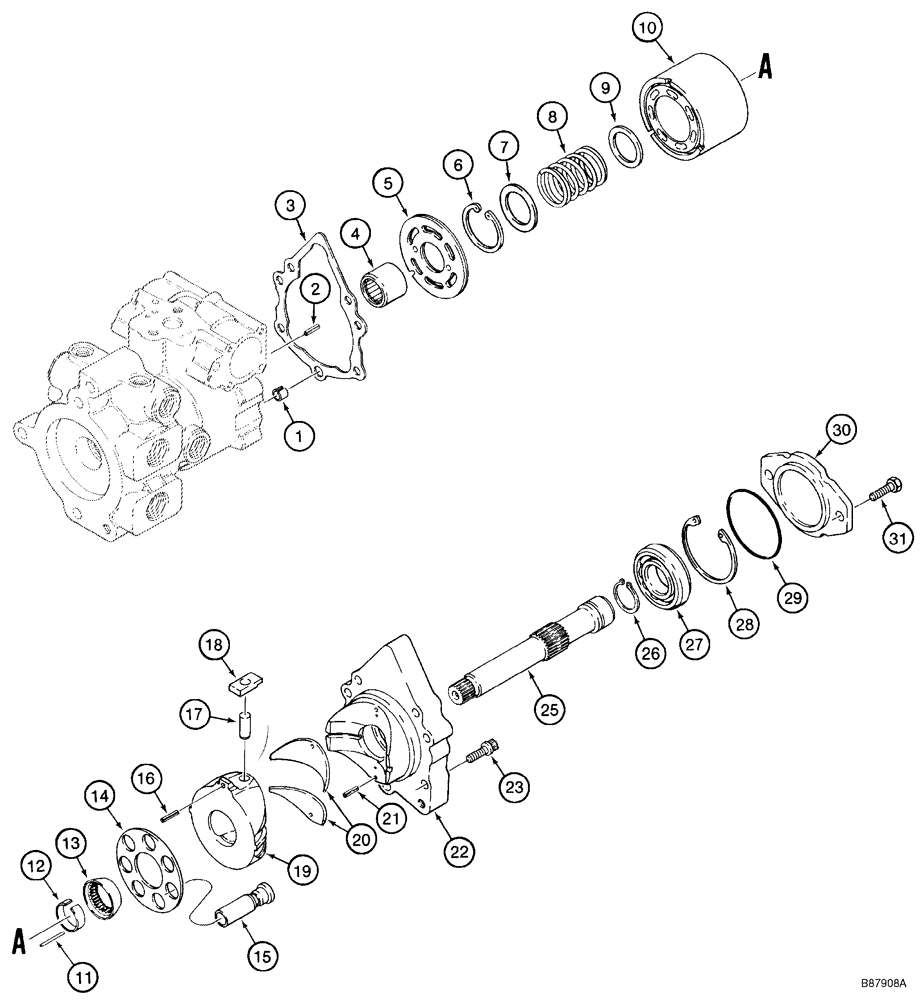 10
A
9
8
7
6
5
4
3
2
1
30
31
29
28
27
26
25
18
17
16
14
13
12
A
11
15
19
20
21
22
23
B87908A