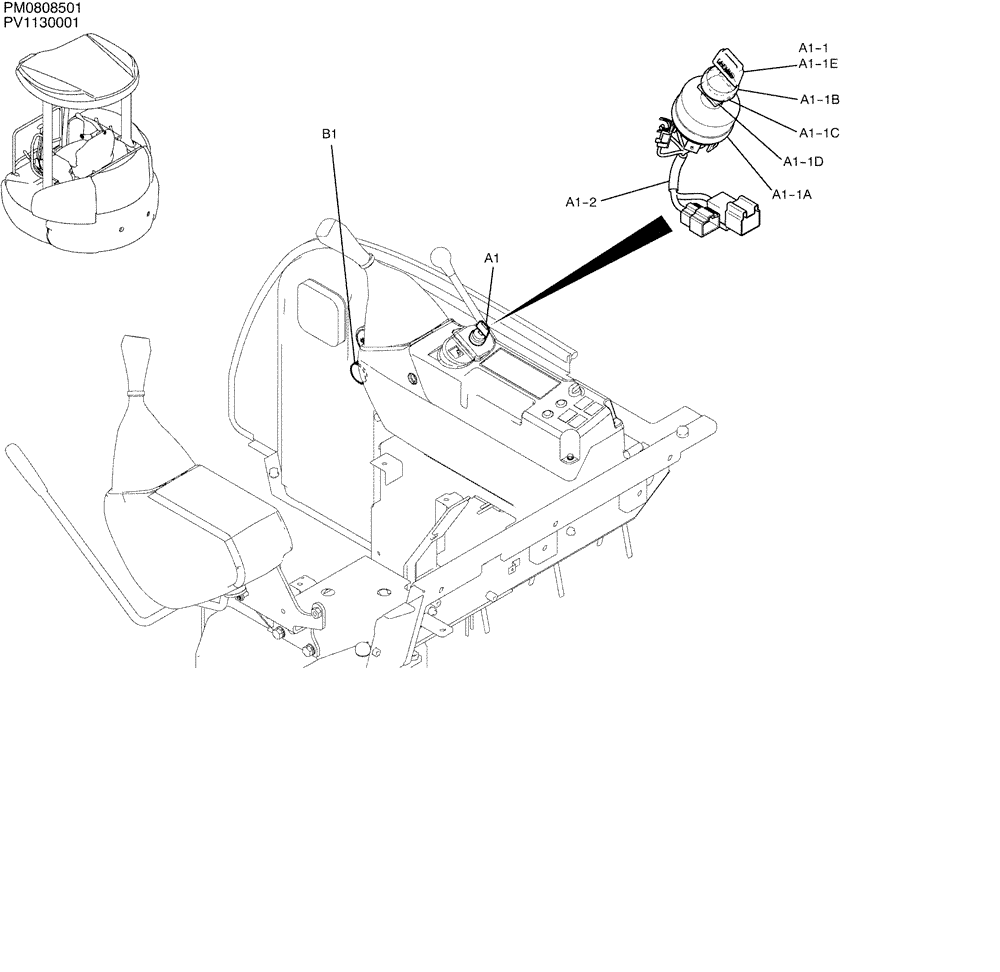 PM0808501
PV1130001

A1-1
A1-1E
A1-1B
A1-1C
A1-1D
A1-1A
A1-2
B1
A1