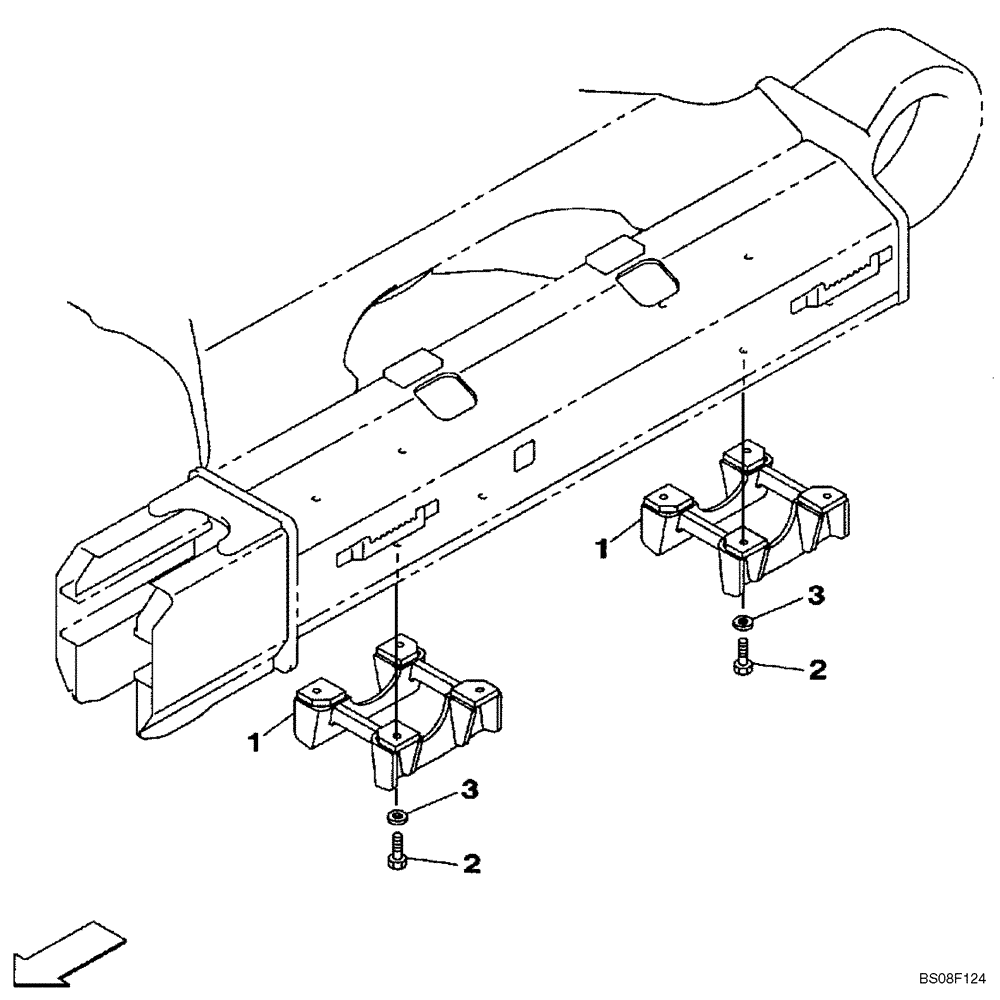 1
3
2
1
3
2
BS08F124