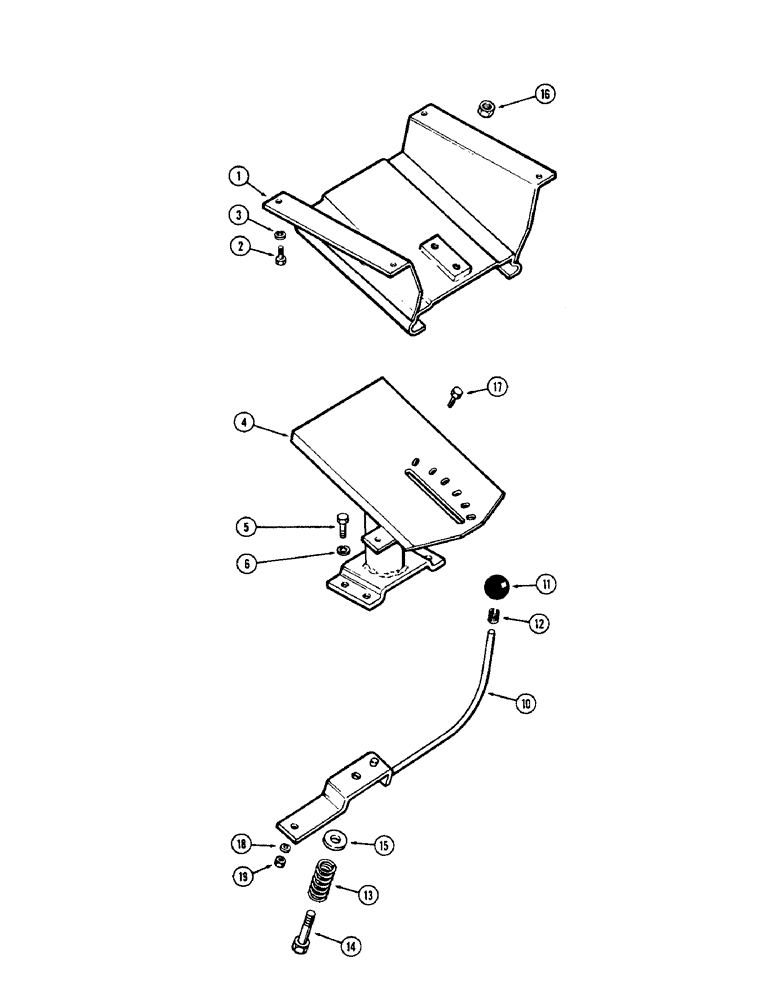 16
1
3
2
17
4
5
6
11
12
10
18
15
19
13
14