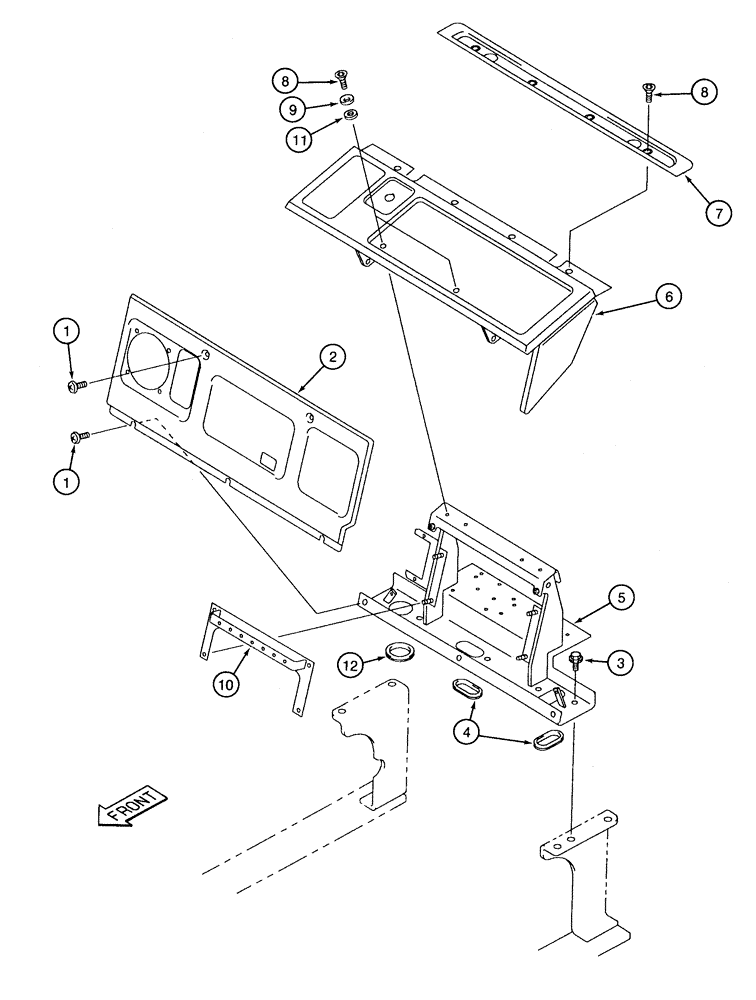 8
9
11
8
7
6
1
2
1
5
3
12
10
4
FRONT