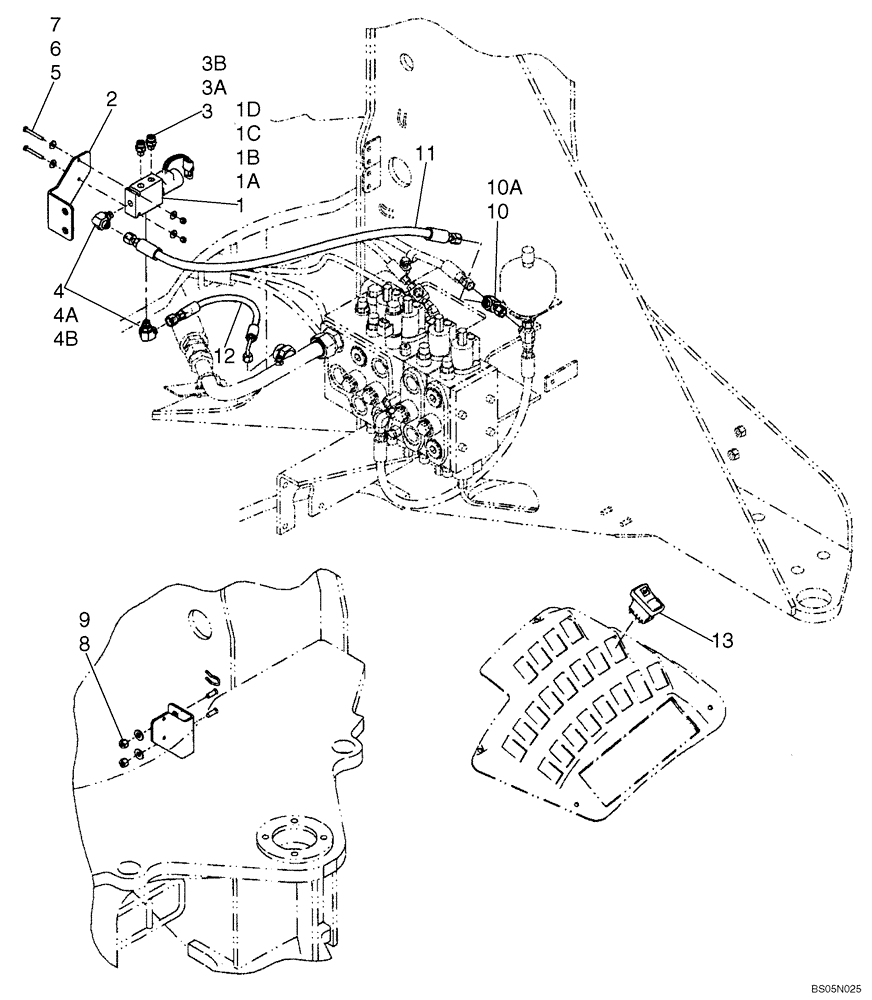 7
6
5
2
3B
3A
3
1D
1C
1B
1A
1
11
10A
10
4
4A
4B
12
9
8
13
BS05N025