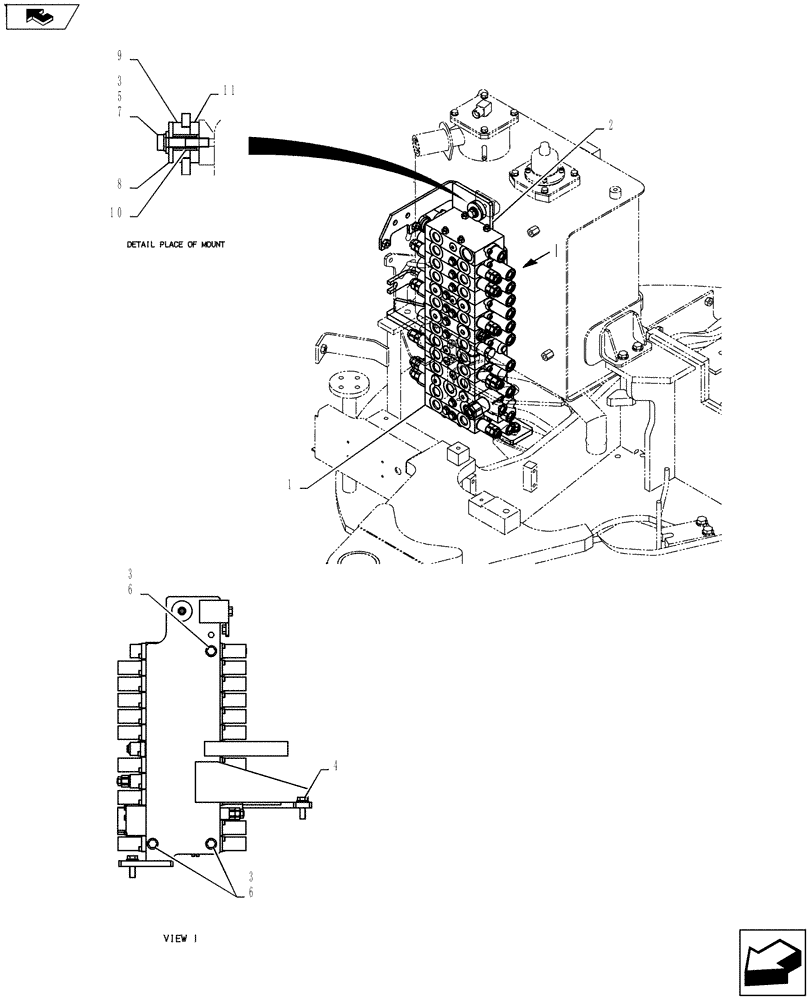 9
3
5
7
11
8
10
DETAIL PLACE OF MOUNT
2
I
1
3
6
4
3
6
VIEW I