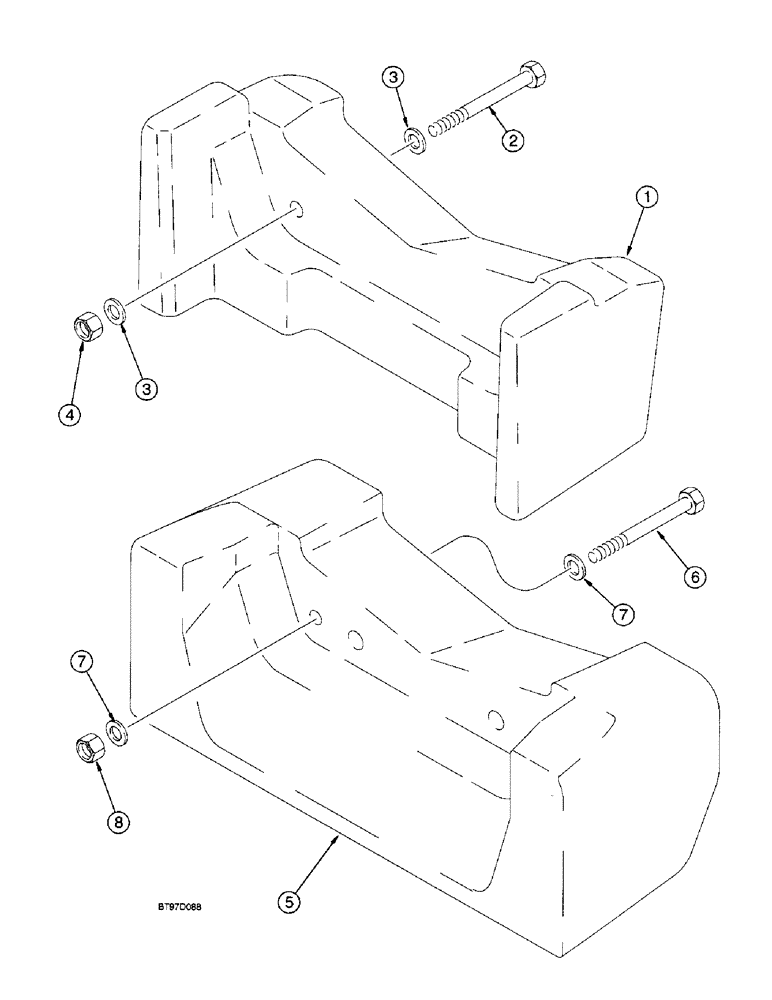 3
2
1
4
3
6
7
7
8
5
BT97D088