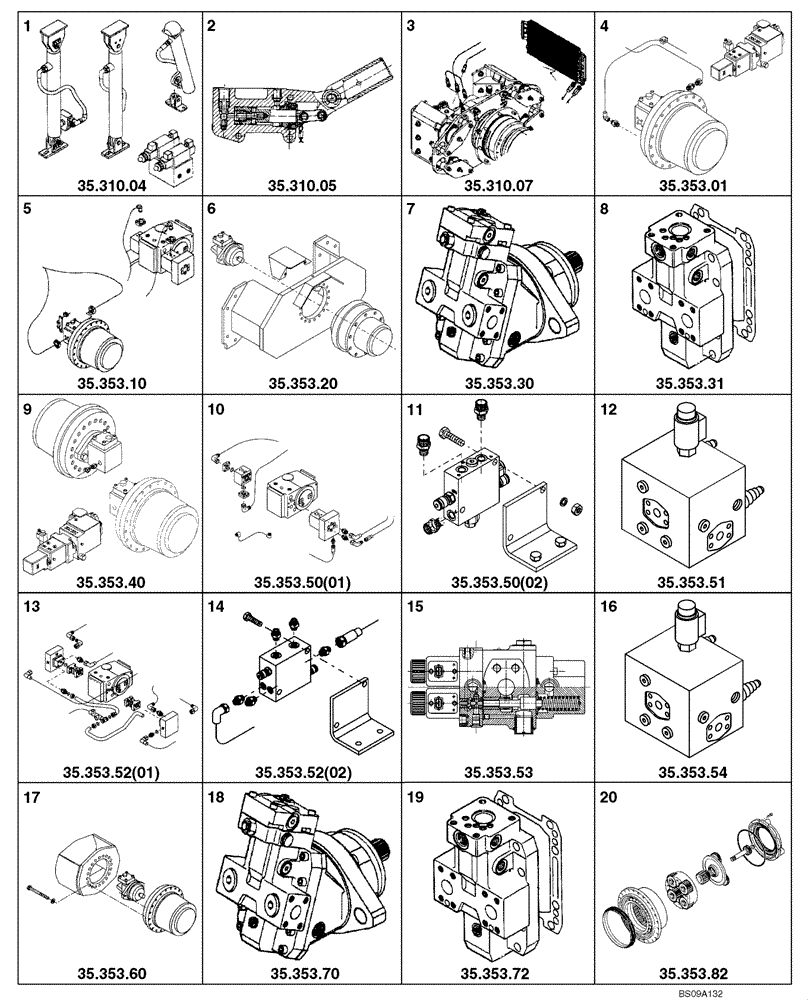 1
35.310.04

2
35.310.05

3
35.310.07

4
35.353.01

5
35.353.10

6
35.353.20

7
35.353.30

8
35.353.31

9
35.353.40

10
35.353.50(01)

11
35.353.50(02)

12
35.353.51

13
35.353.52(01)

14
35.353.52(02)

15
35.353.53

16
35.353.54

17
35.353.60

18
35.353.70

19
35.353.72

20
35.353.82

BS09A132