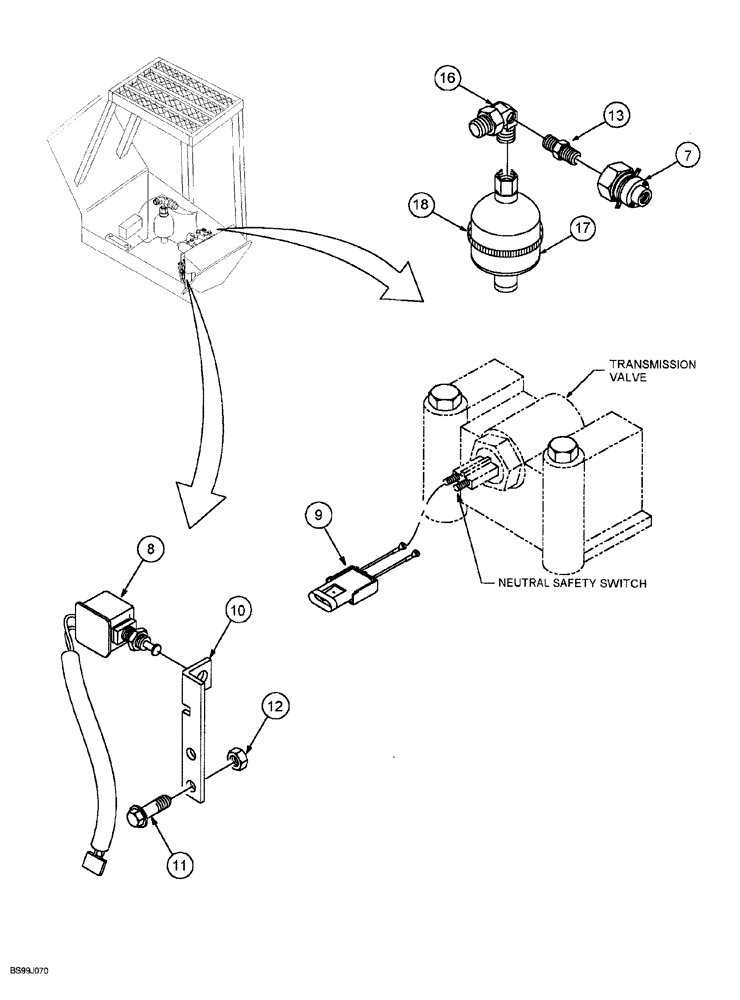 16
13
7
18
17
TRANSMISSION VALVE
9
NEUTRAL SAFETY SWITCH
8
10
12
11
BS99J070