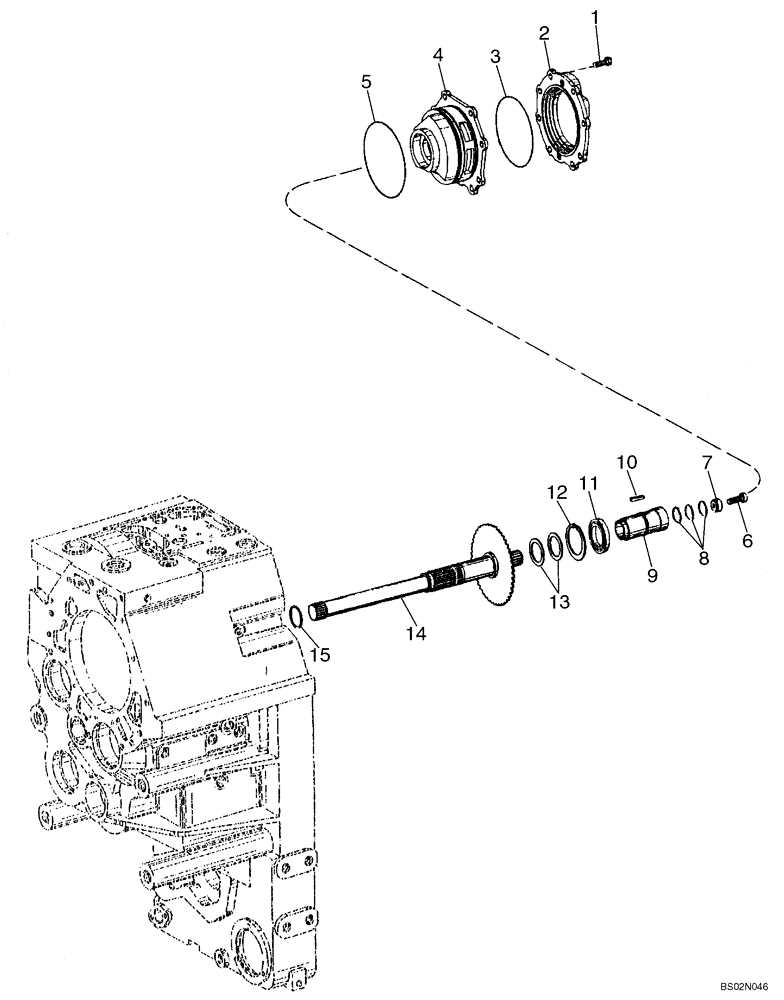 1
2
3
4
5
10
7
12
11
6
8
9
13
14
15
BS02N046