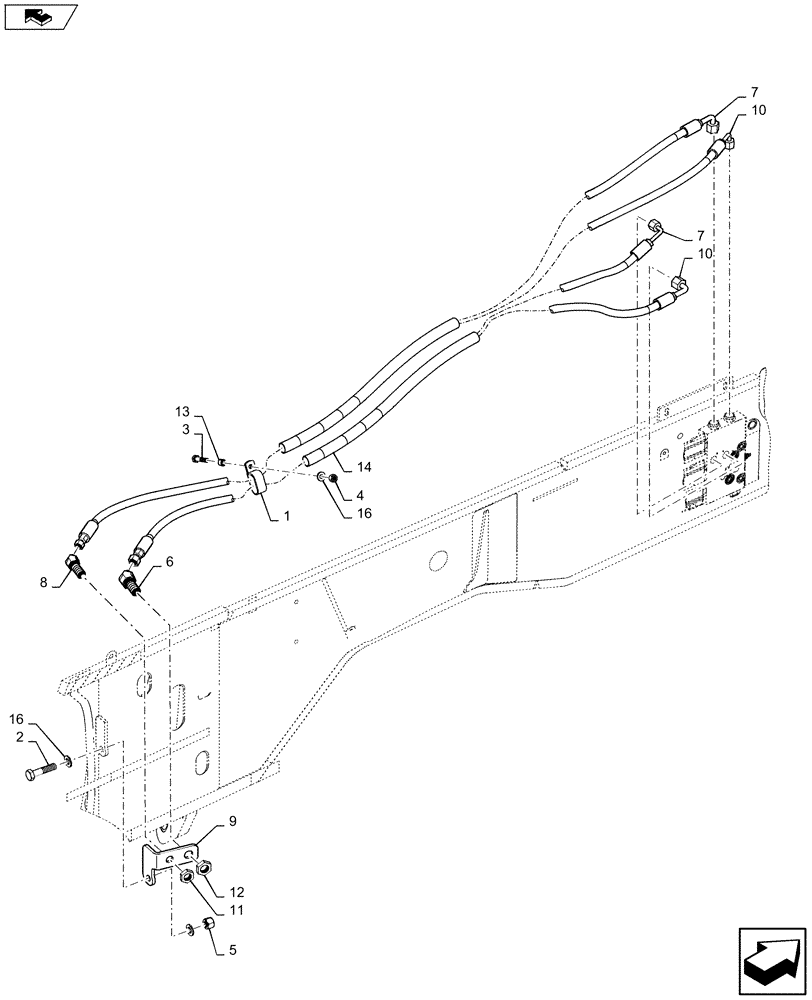 7
10
7
10
13
3
14
4
16
1
8
6
16
2
9
12
11
5