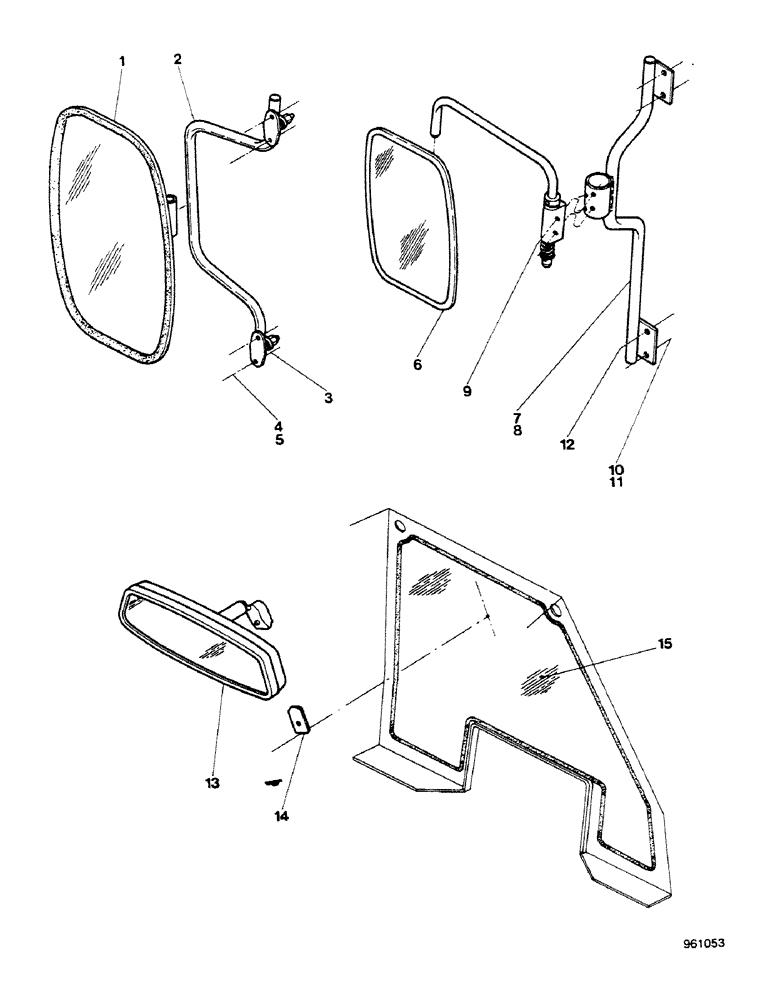 1
2
3
4
5
6
9
7
8
12
10
11
15
13
14
961053