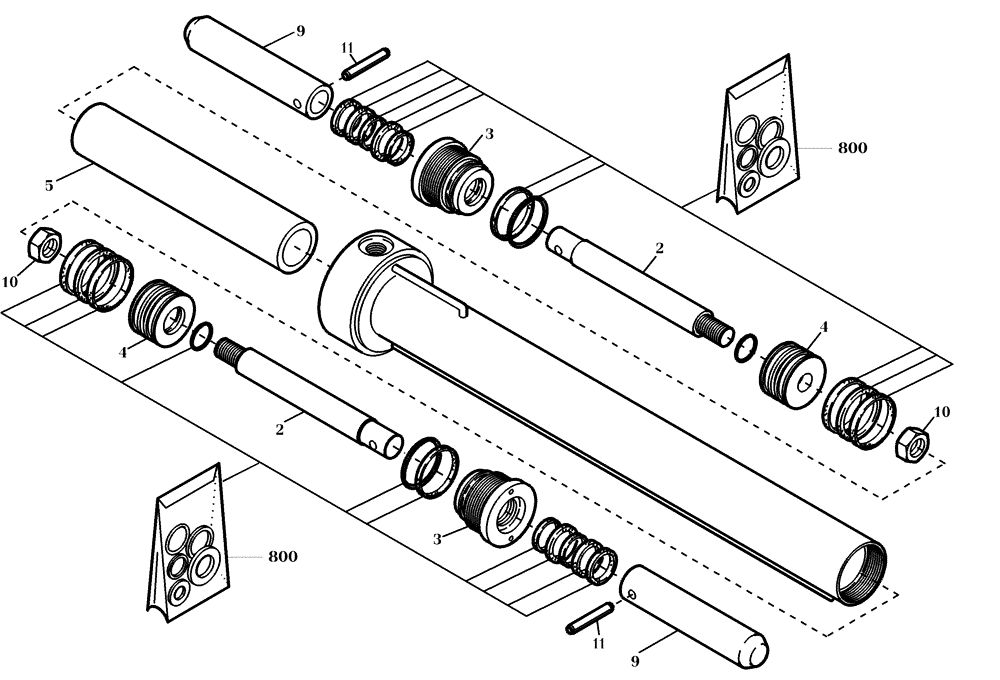 9
11
3
800
5
2
10
4
4
10
2
3
800
11
9