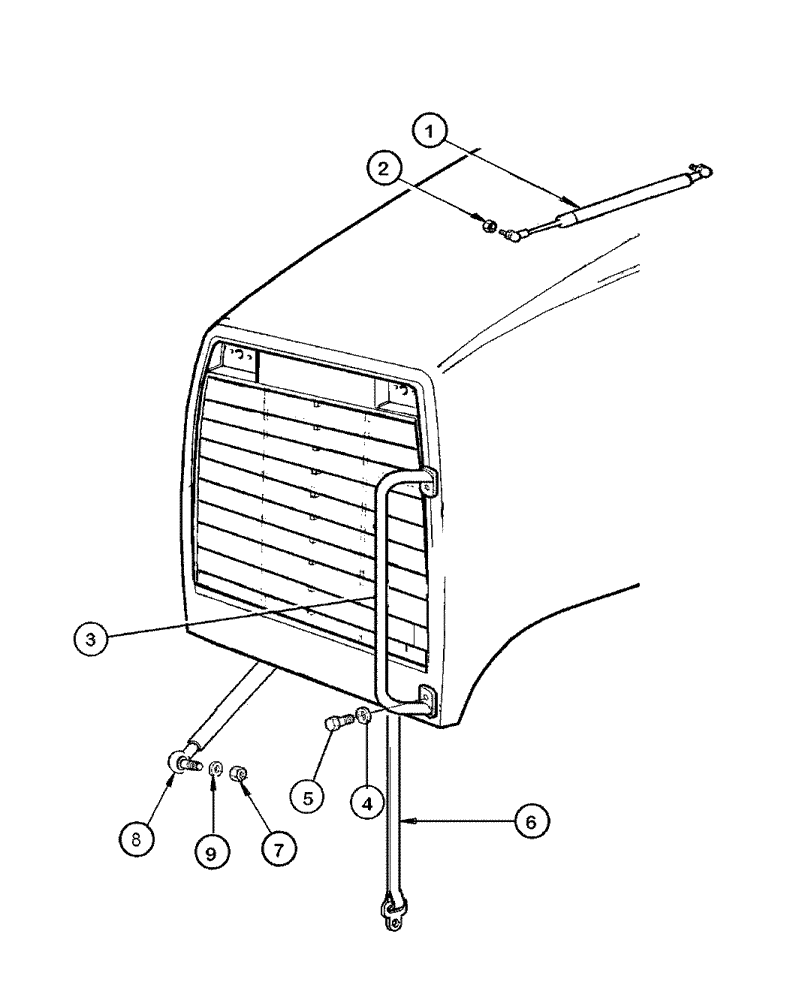 1
2
3
5
4
6
8
9
7