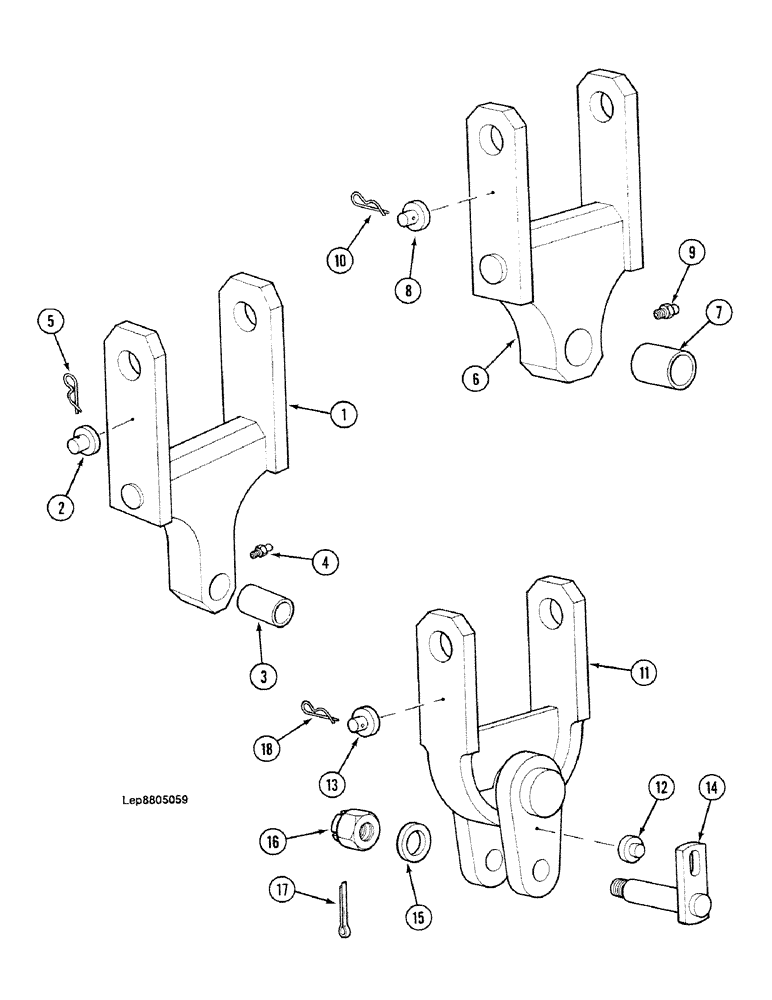 10
8
9
7
6
5
1
2
4
3
11
18
13
12
14
Lep8805059
16
15
17