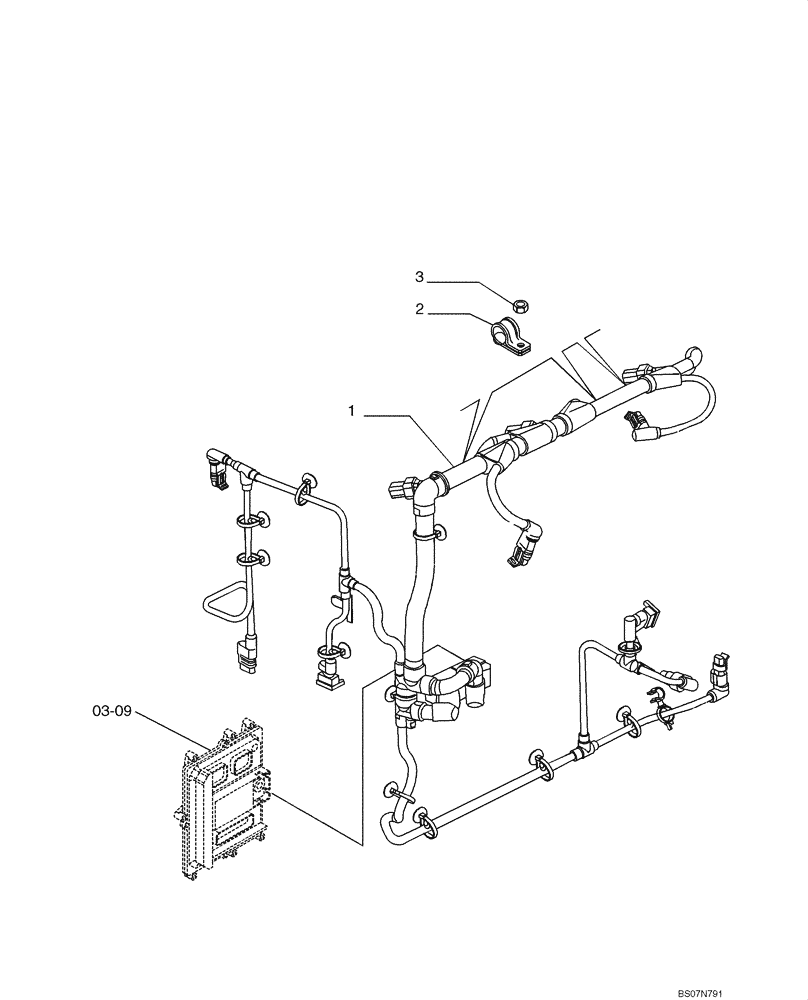 3
2
1
03-09
BS07N791