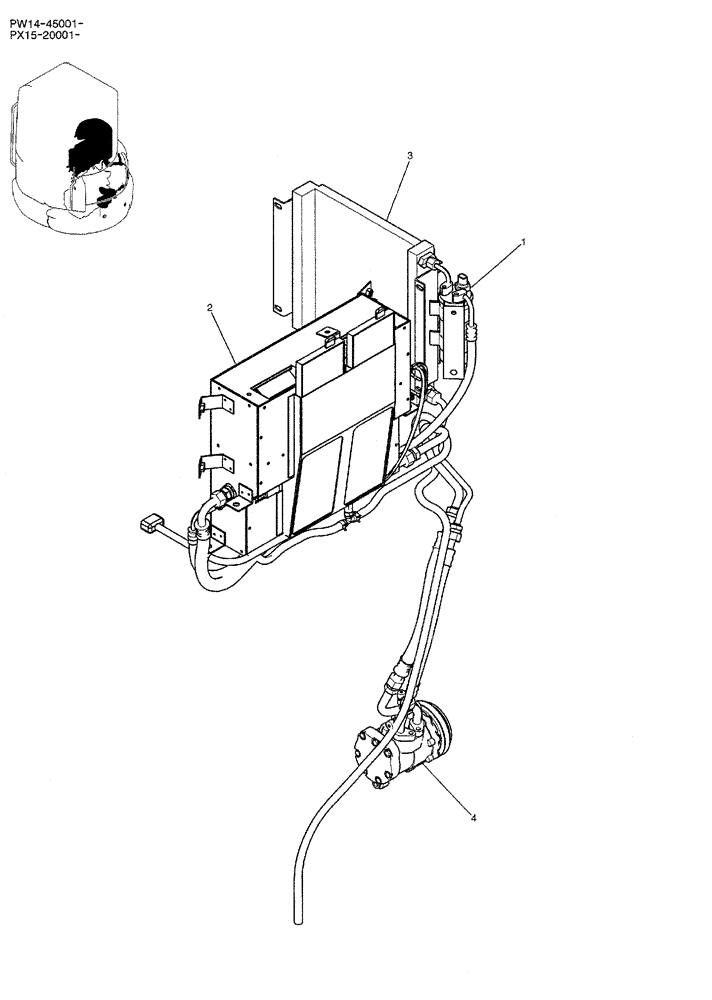 PW14-45001-
PX15-20001-

3

1

2

4