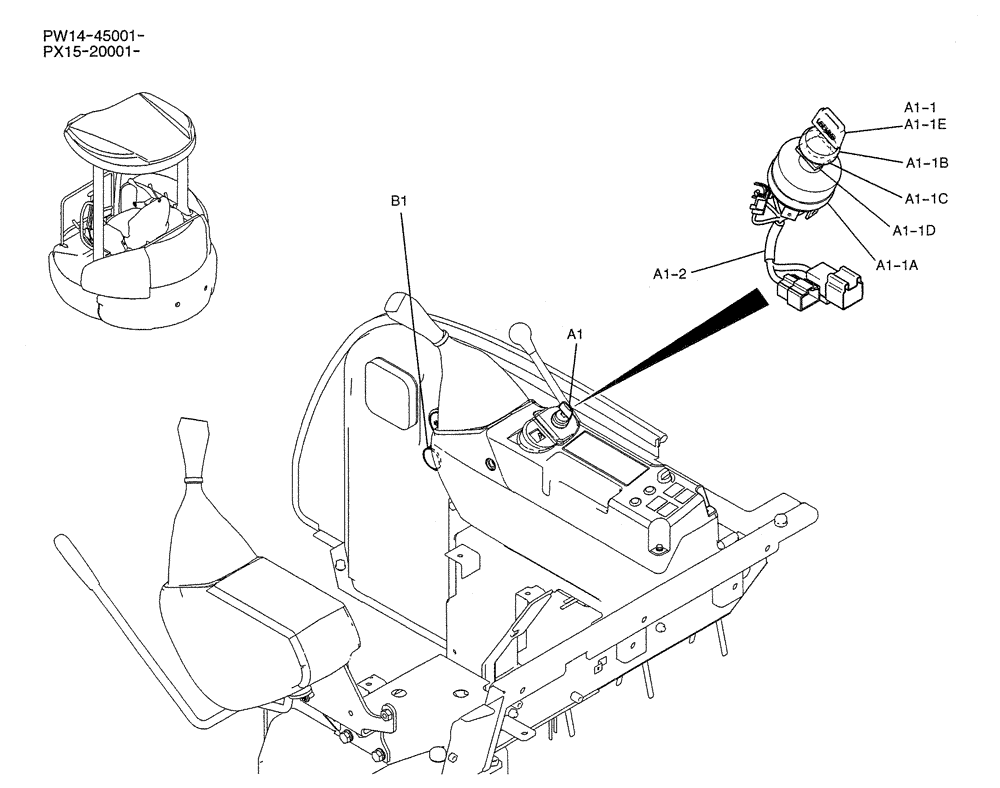 PW14-45001-
PX15-20001-

A1-1
A1-1E
A1-1B
A1-1C
A1-1D
A1-1A
A1-2
B1
A1