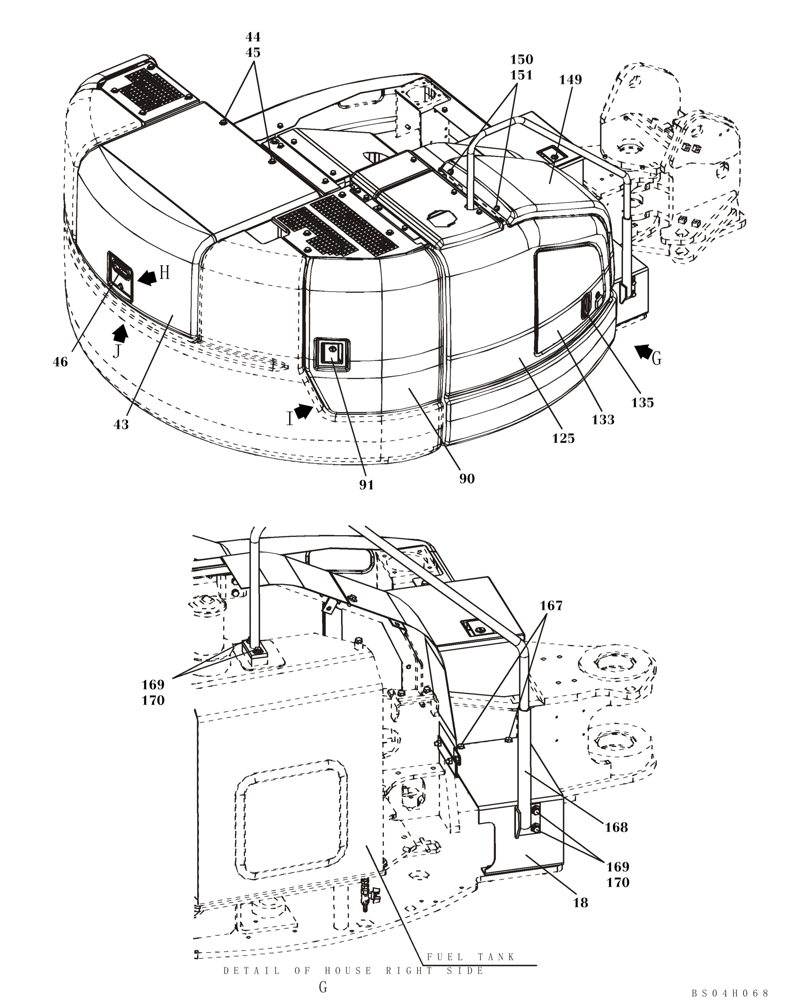 44
45
150
151
149
H
46
J
43
I
91
90
125
133
135
G

167
169
170
168
169
170
18
FUEL TANK
DETAIL OF HOUSE RIGHT SIDE
G
BS04H068