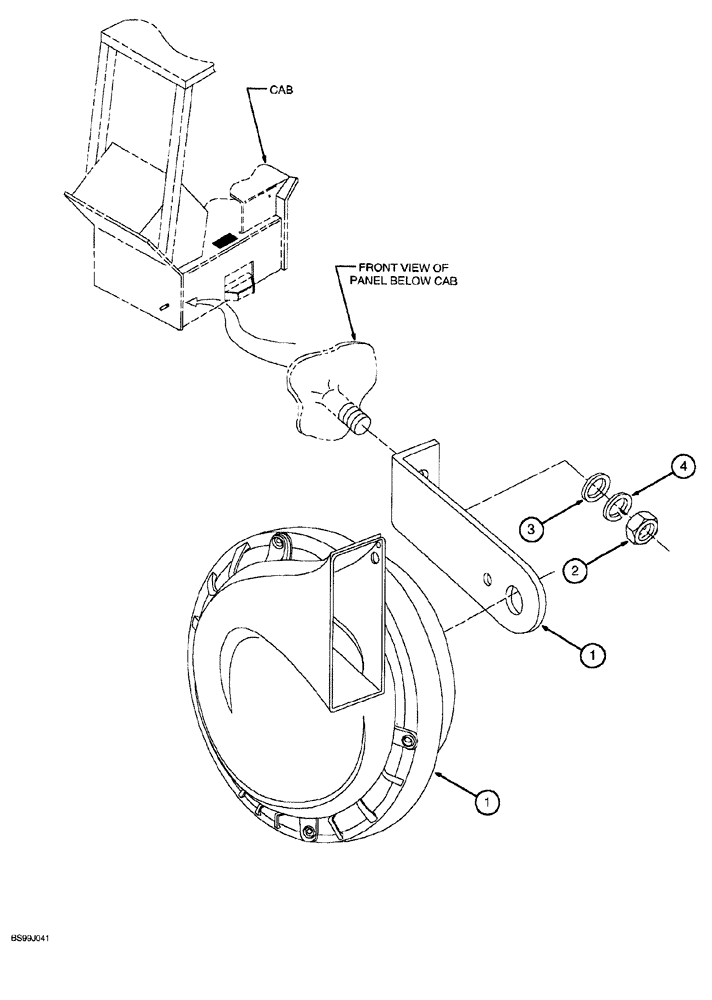 CAB

FRONT VIEW OF PANEL BELOW CAB

4

3

2

1

1

BS99J041