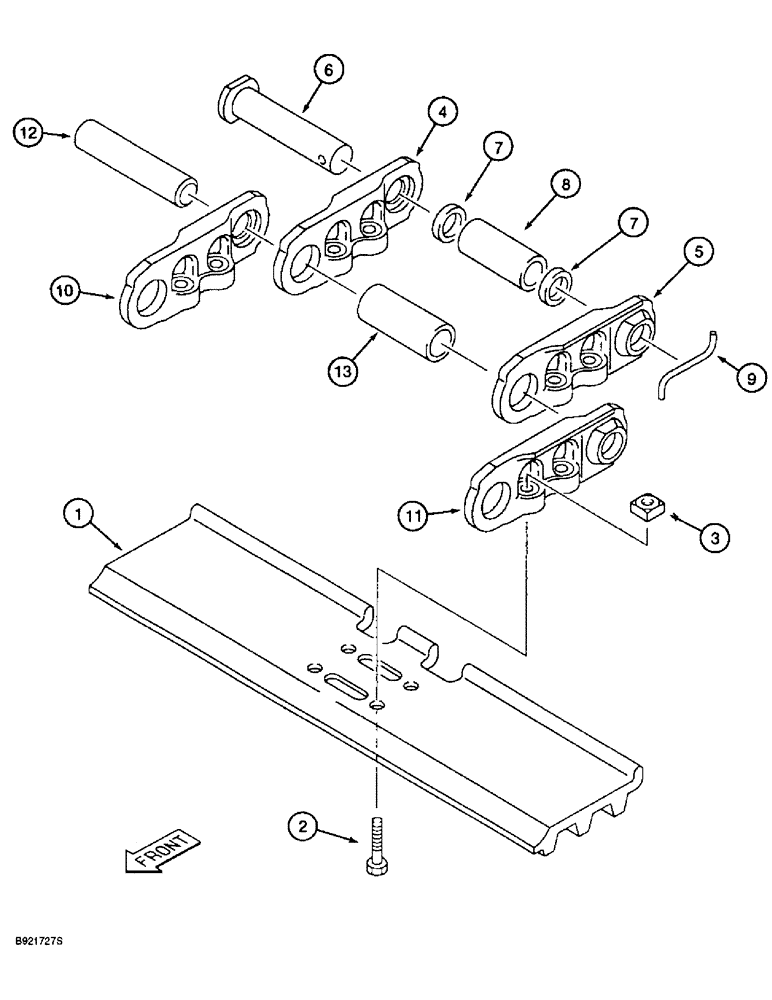 6
12
4
7
8
7
5
10
13
9
11
3
1
2
FRONT
B921727S