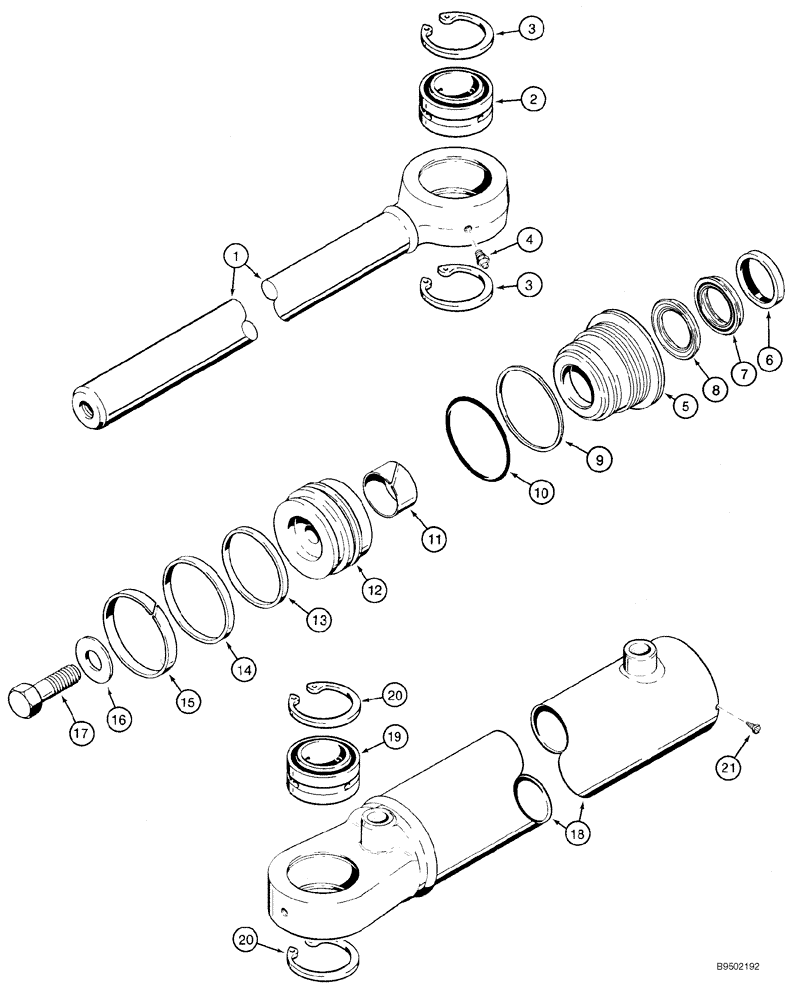 3
2
4
1
3
6
7
8
5
9
10
11
12
13
14
15
16
17
20
19
21
18
20
B9502192