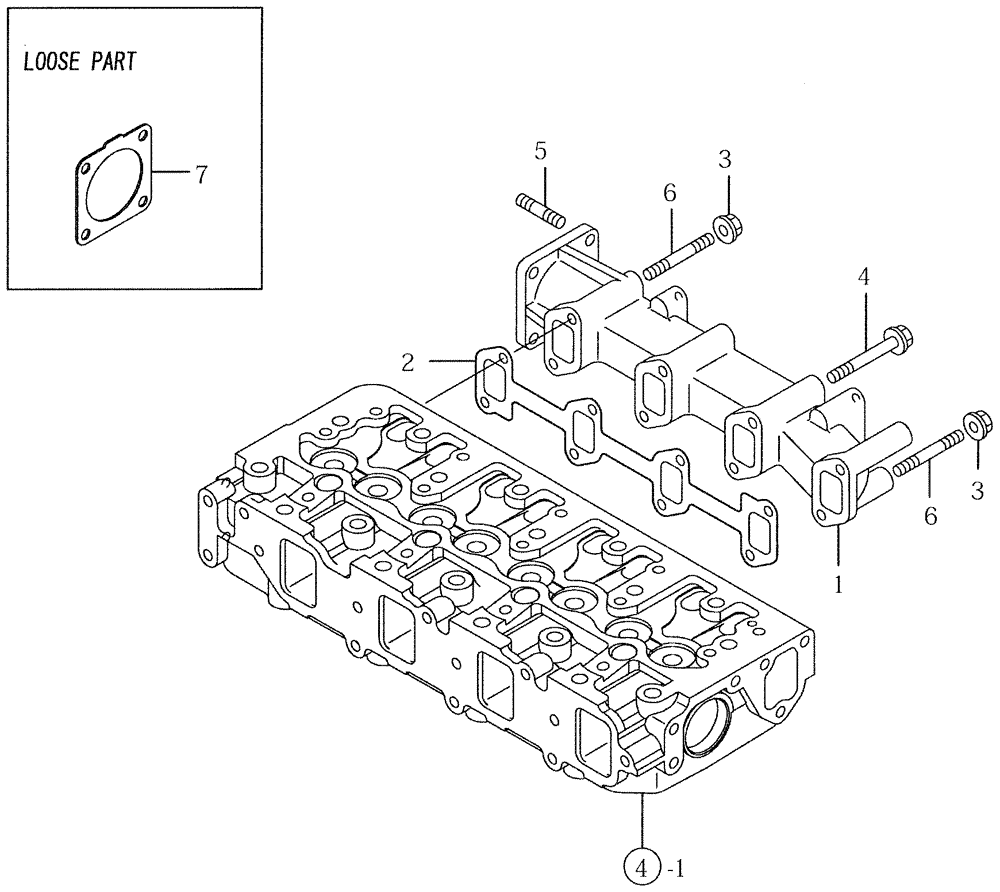 LOOSE PART

7

5

3

6

4

2

3

6

1

4 -1