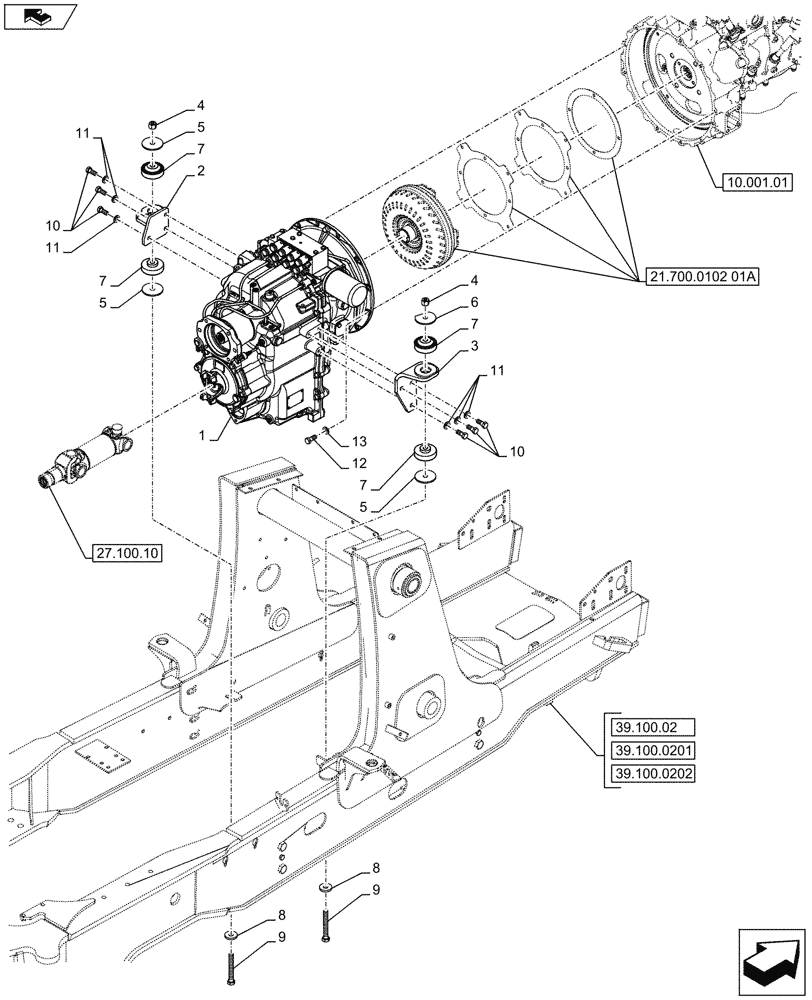 4
5
7
2
11
10
11
7
5
10.001.01
21.700.0102 01A
4
6
7
3
11
10
1
13
12
7
5
27.100.10
39.100.02
39.100.0201
39.100.0202
8
9
8
9