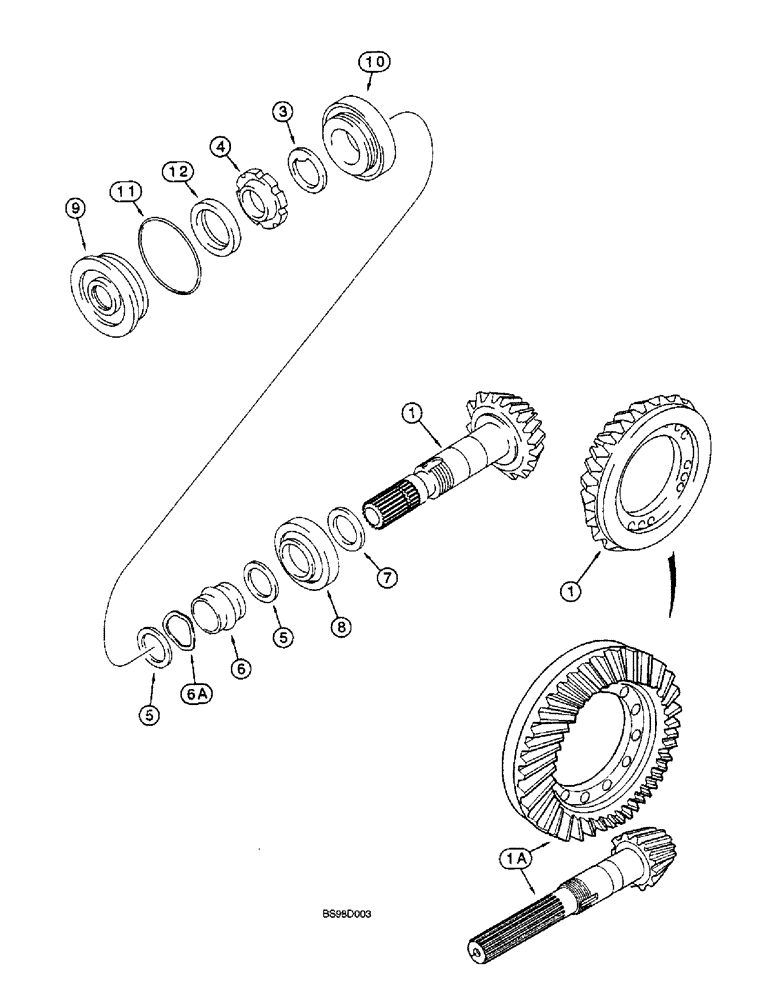 10
3
4
12
11
9
1
1
7
8
5
6
6A
5
1A
BS98D003