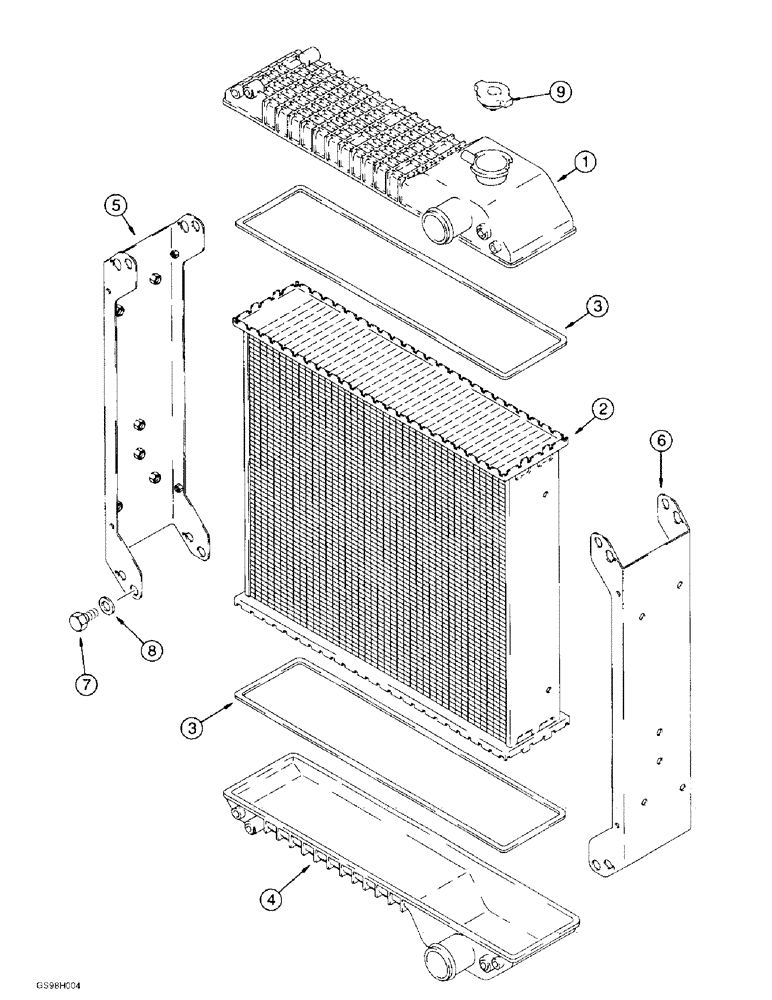 9
1
5
3
2
6
8
7
3
4
GS98H004