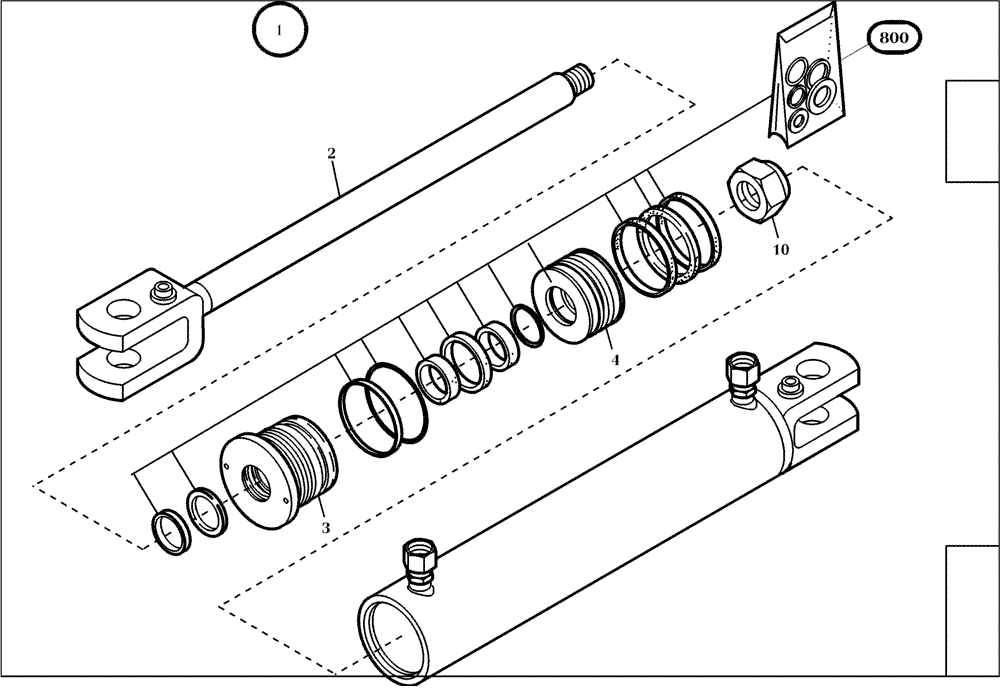 1

800

2

10

4

3