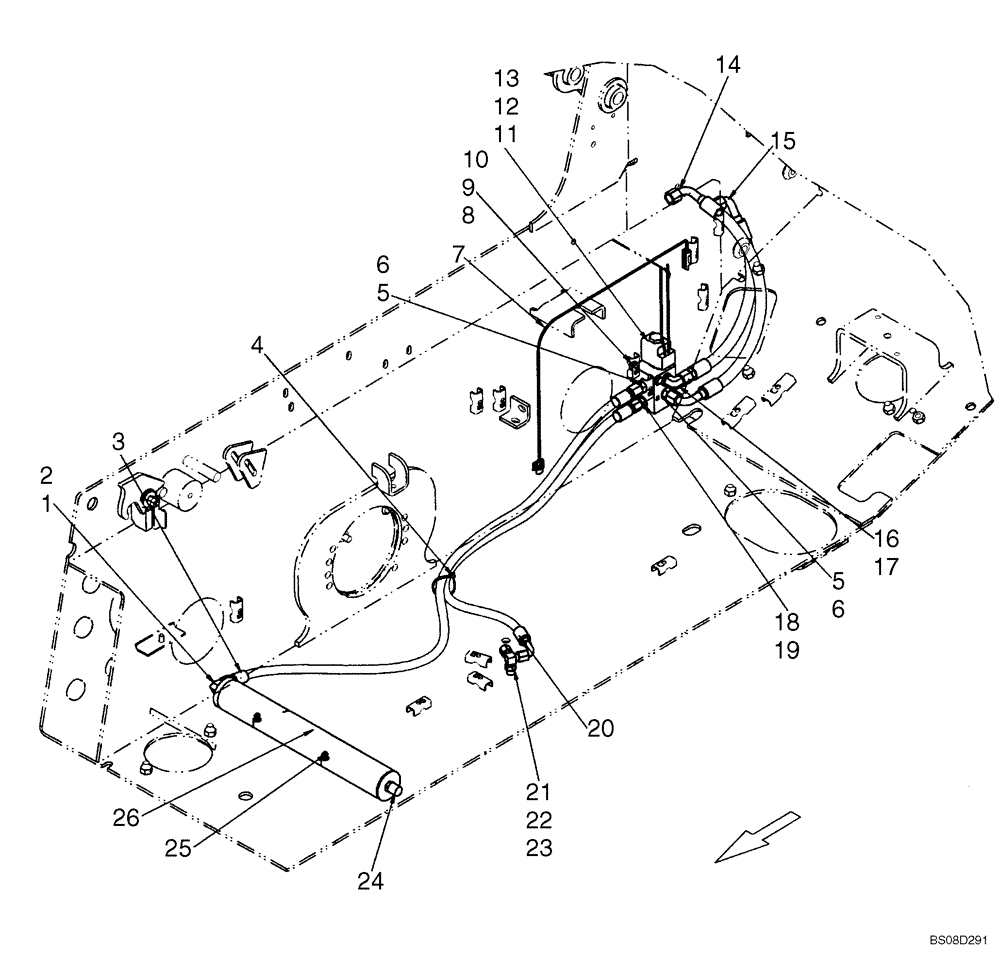 13
12
11
10
9
8
14
15
6
5
7
4
3
2
1
16
17
5
6
18
19
20
21
22
23
26
25
24
BS08D291