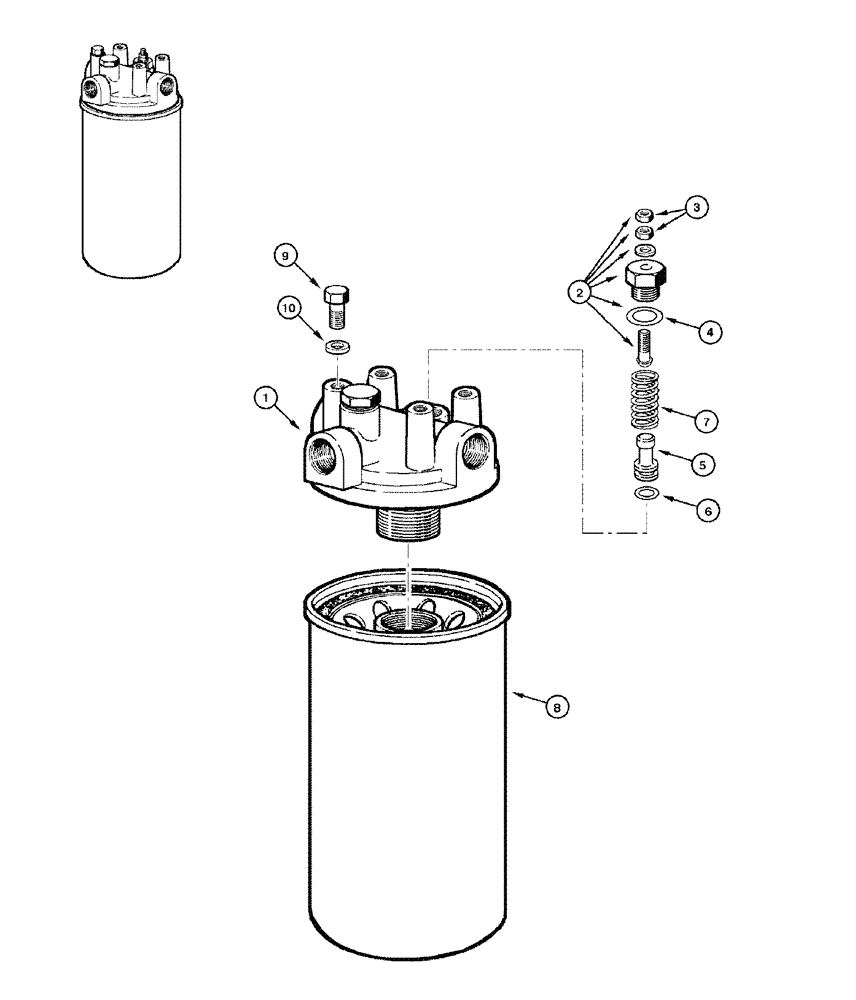 9
10
1
3
2
4
7
5
6
8