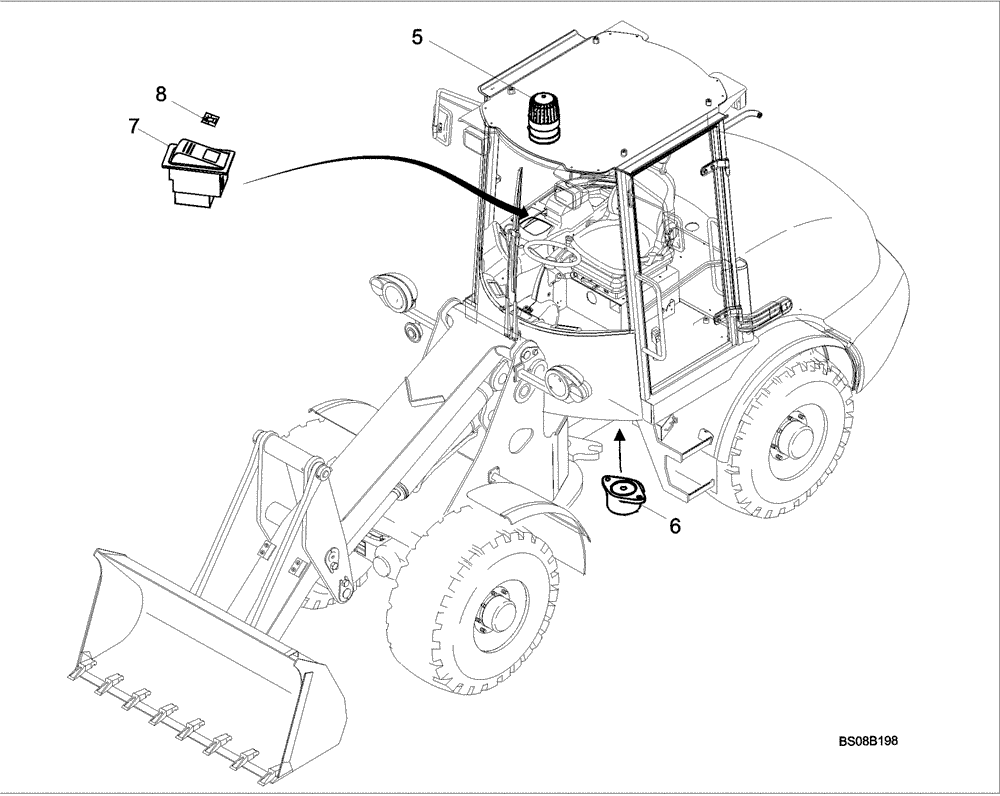 5

8

7

6

BS08B198