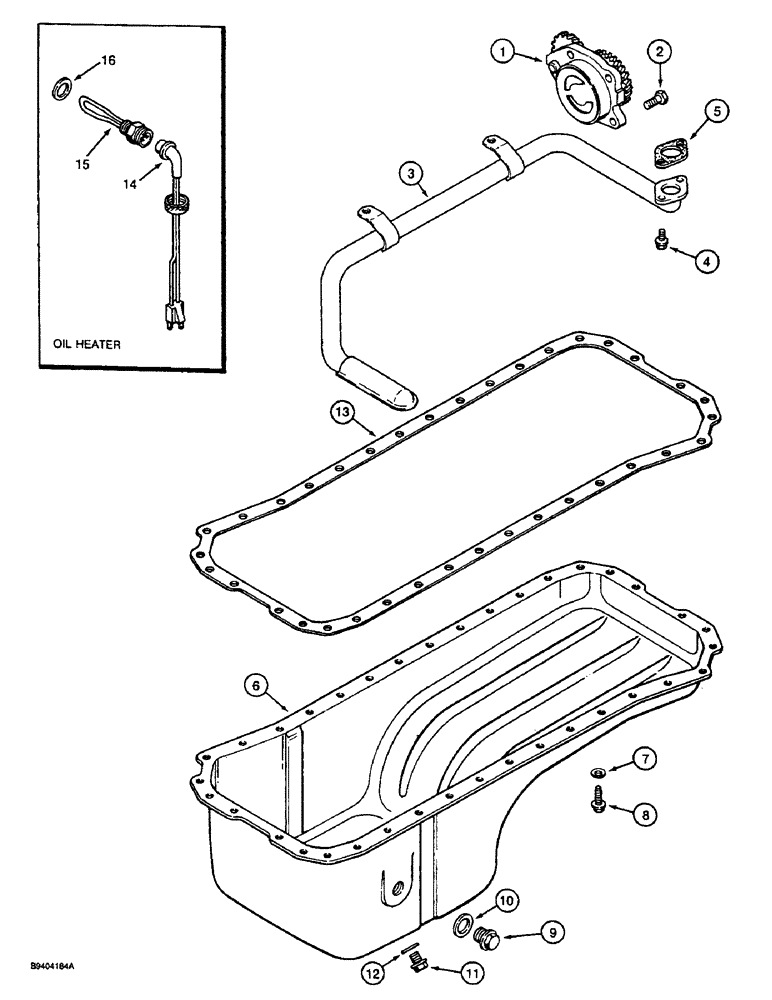 16
15
14
OIL HEATER
1
2
5
3
4
13
6
7
8
10
9
12
11
B9404184A