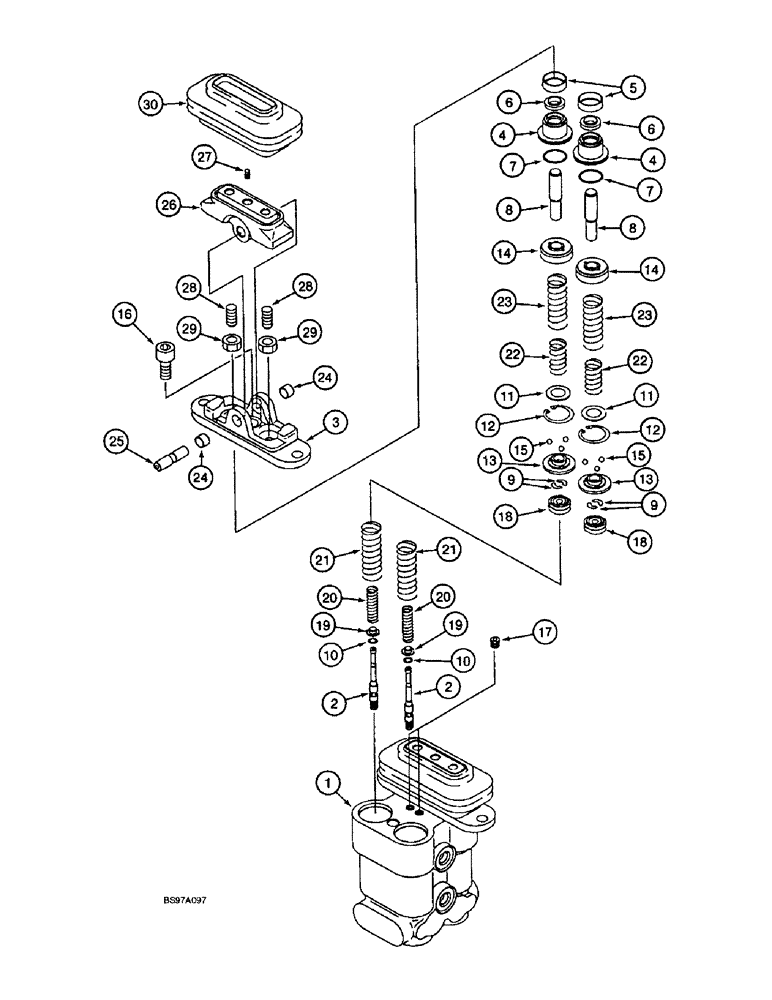 30
27
26
28
28
16
29
29
24
3
25
24
5
6
6
4
4
7
7
8
8
14
14
23
23
22
22
11
11
12
12
15
15
13
13
9
9
18
18
21
21
20
20
19
19
10
10
17
2
2
1
BS97A097