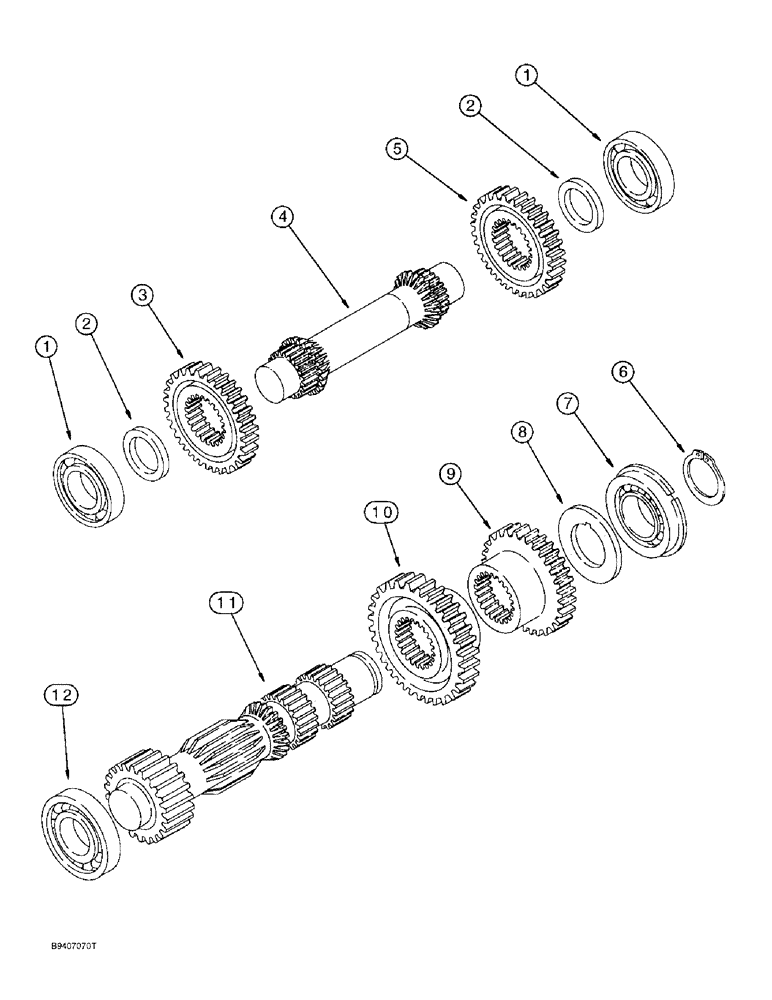 1
2
5
4
3
1
2
6
7
8
9
10
11
12
B9407070T