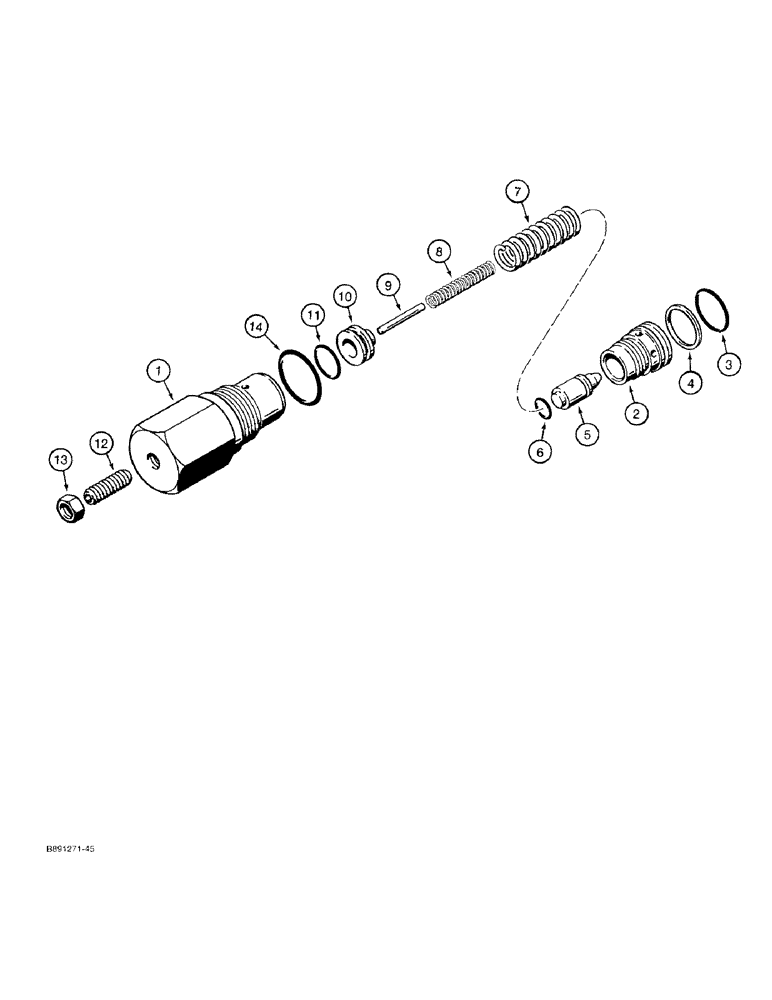 7
8
9
10
11
14
1
12
13
3
4
2
5
6
B891271-45