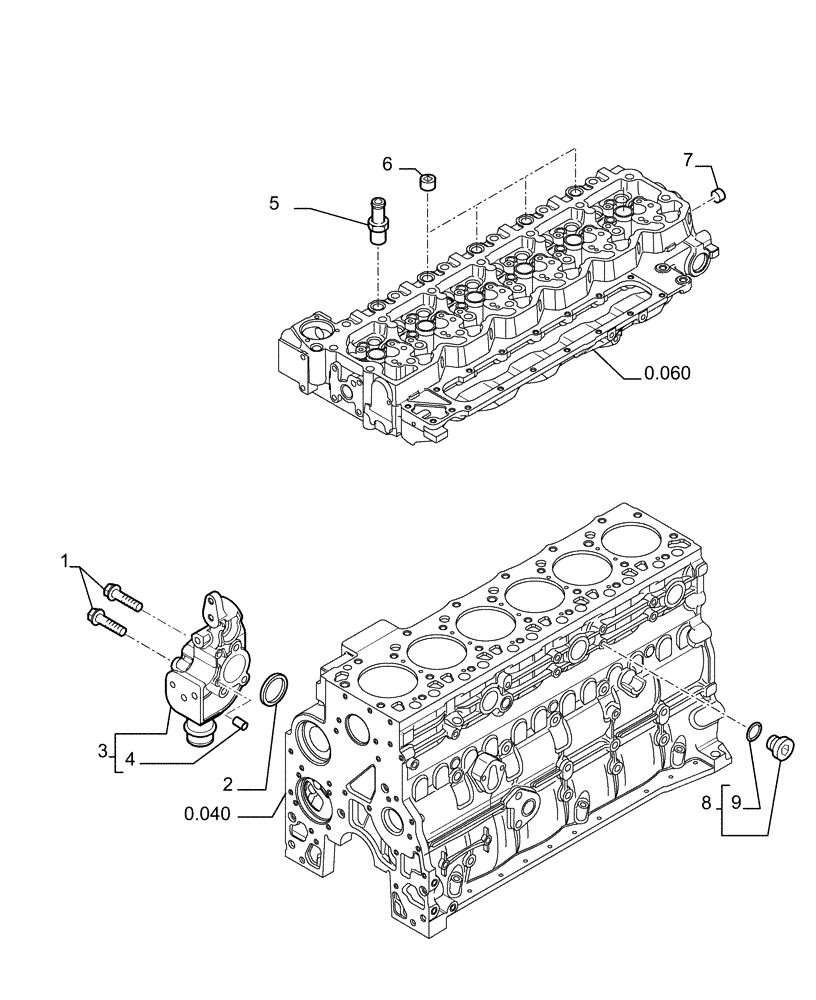 6
7
5
0.060
1
3
4
2
0.040
8
9