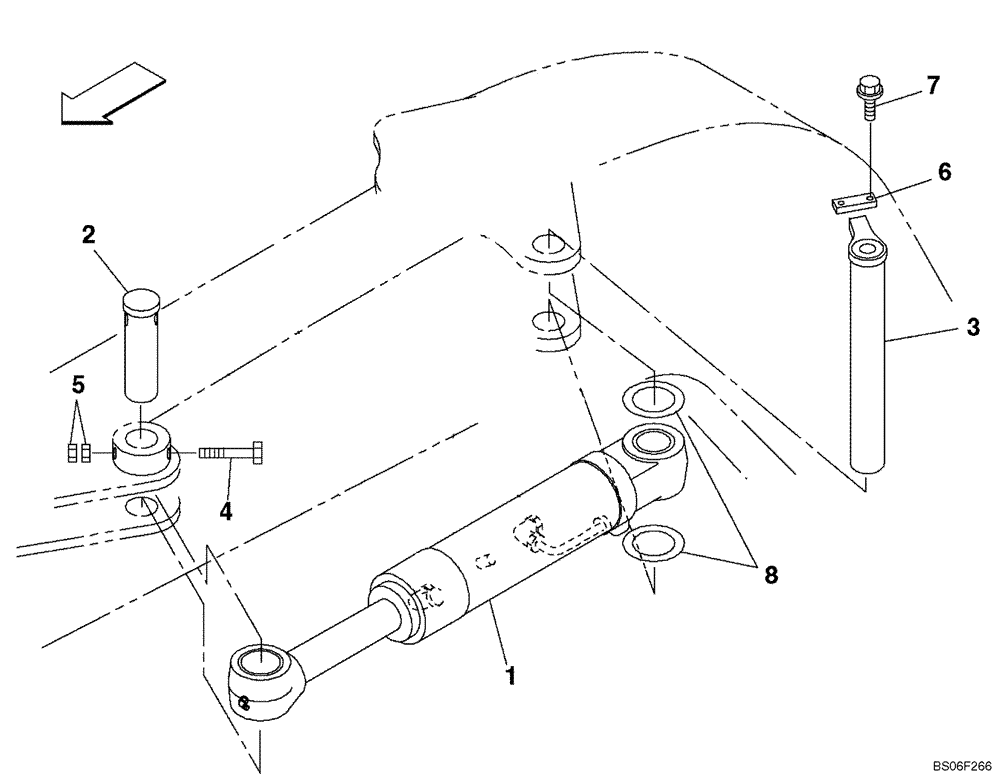 7
6
2
3
5
4
8
1
BS06F266