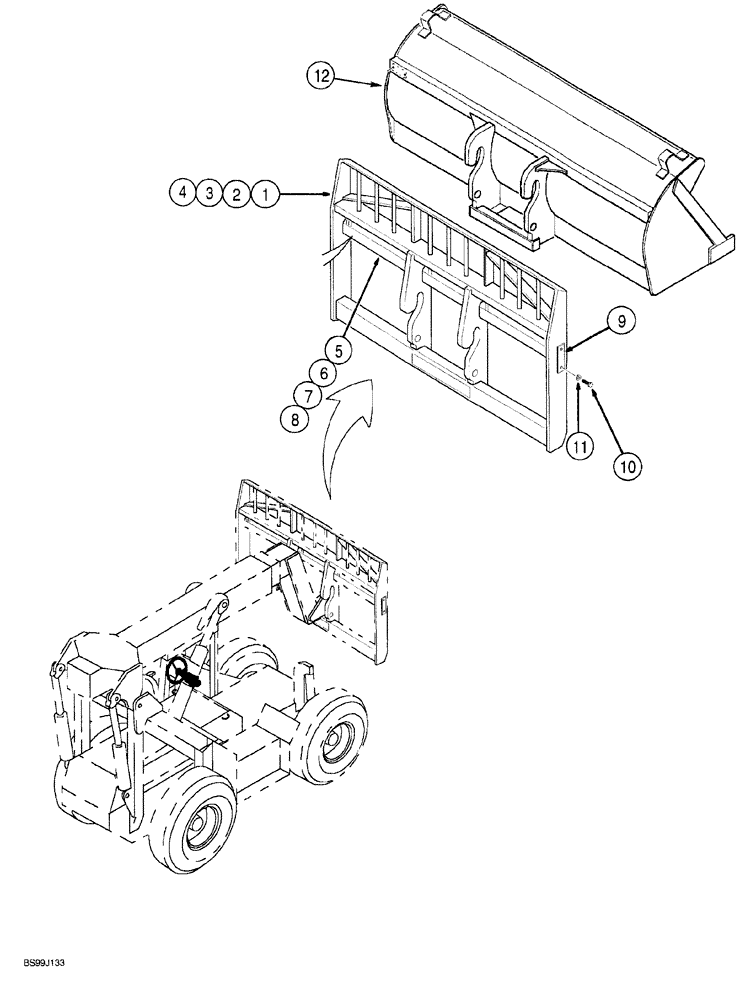 12

4 3 2 1

9

5

6

7

8

11

10

BS99J133