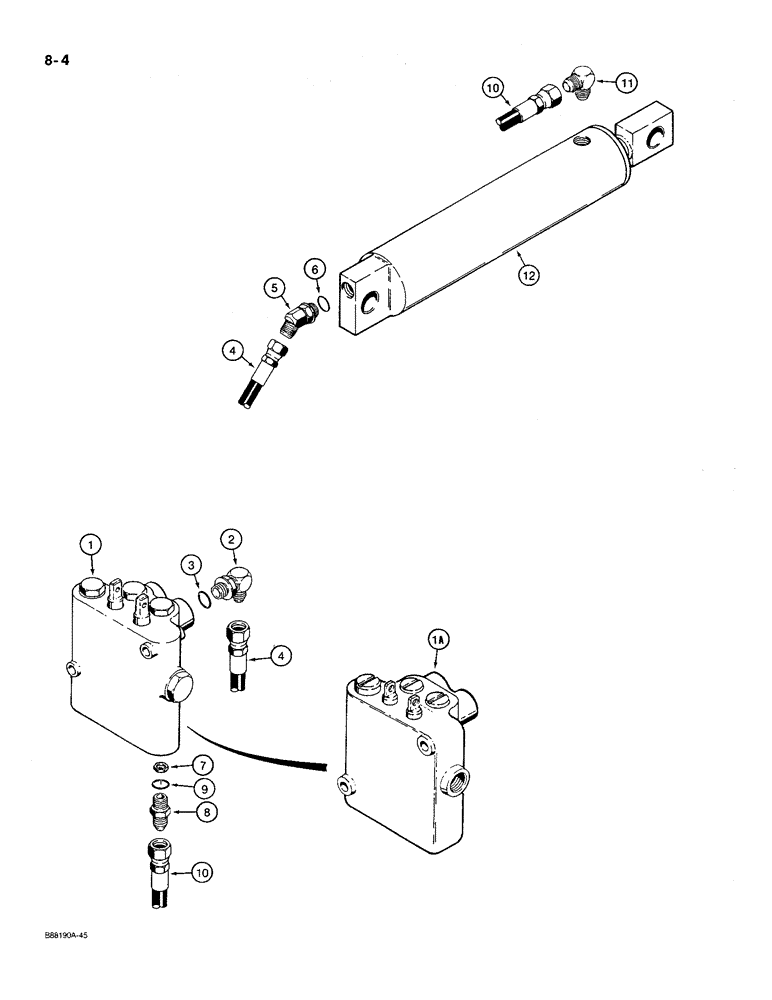 8-4

10
11
12
6
5
4

1
2
3
4
1A
7
9
8
10

B88190A-45