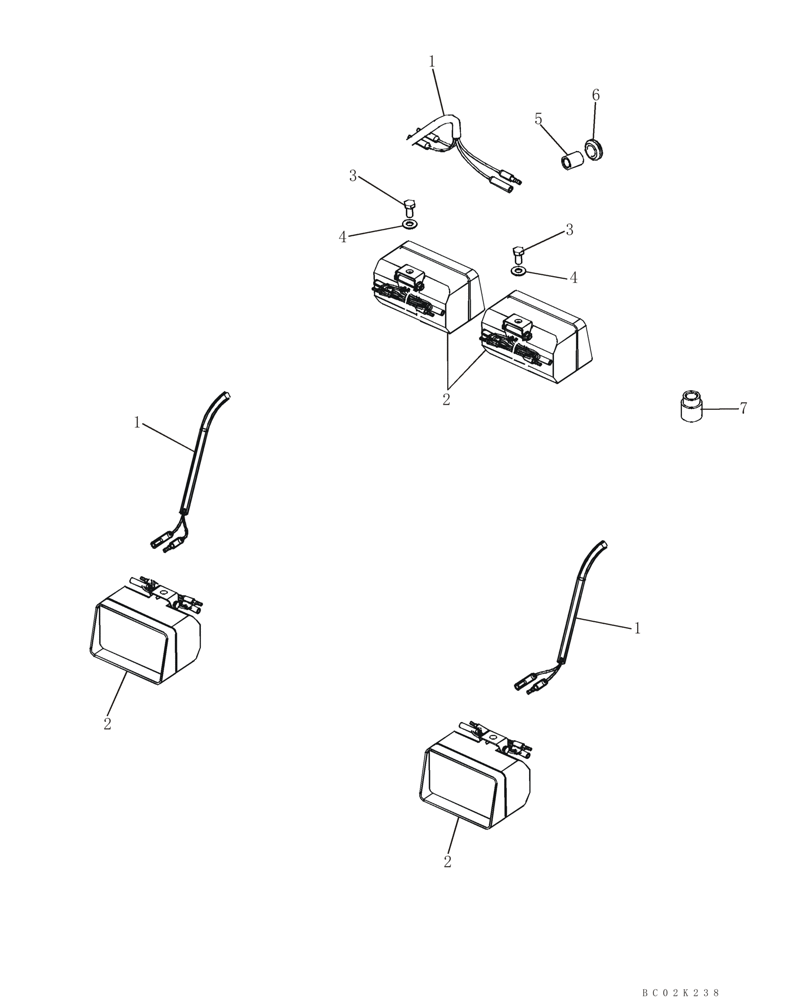 1
5
6
3
4
3
4
2
7
1
2
1
2
BC02K238