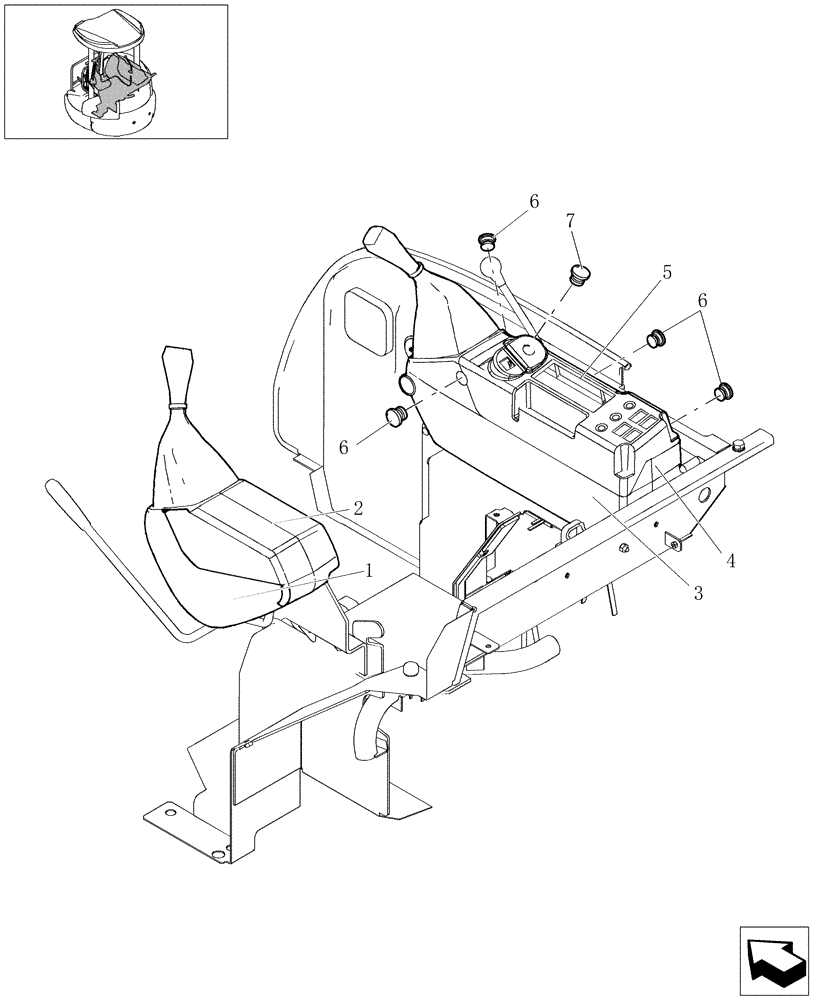 6
7
5
6
6
2
1
4
3