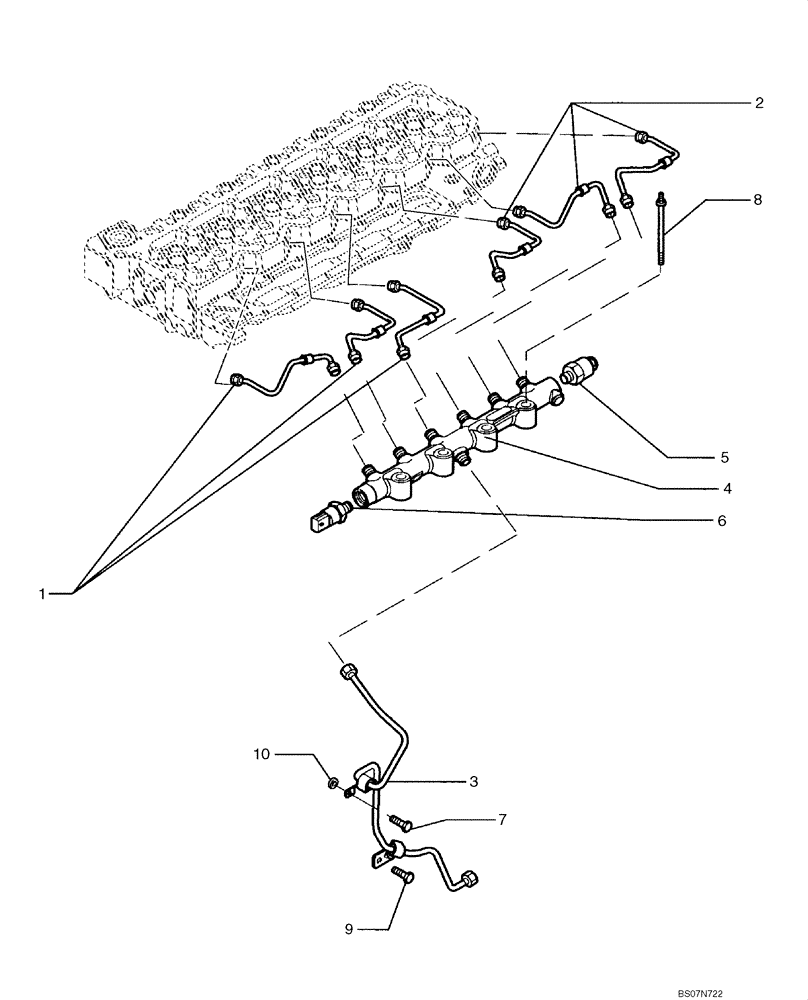 2
8
5
4
6
1
10
3
7
9
BS07N722