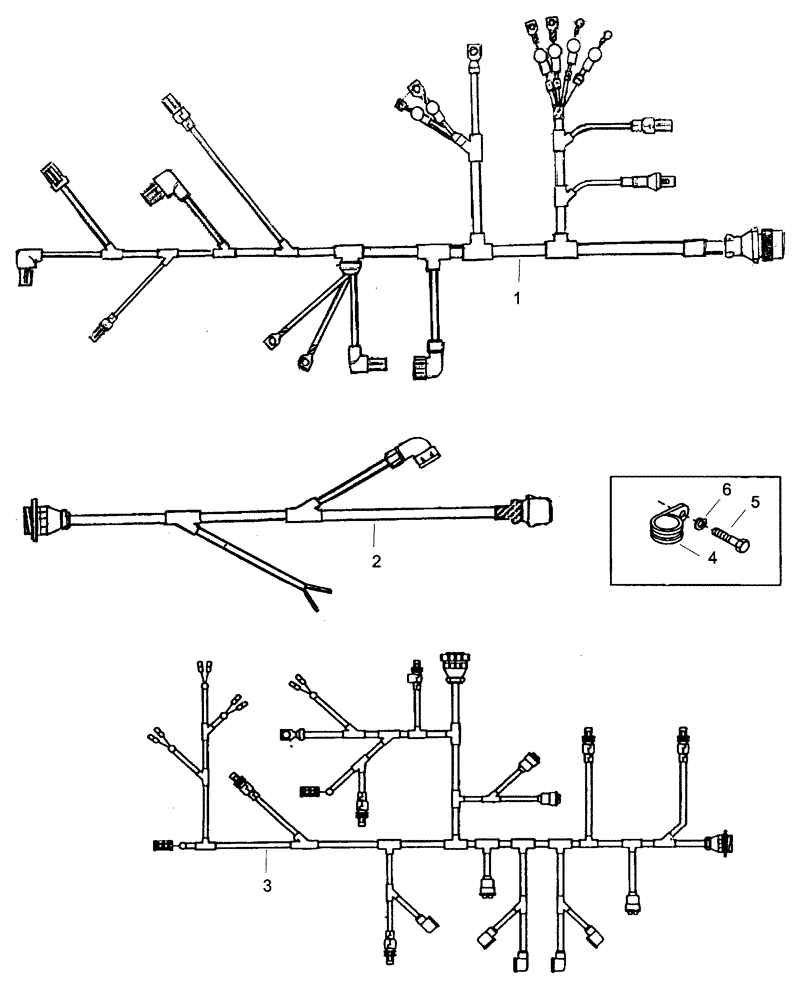 1

2

6
5
4

3