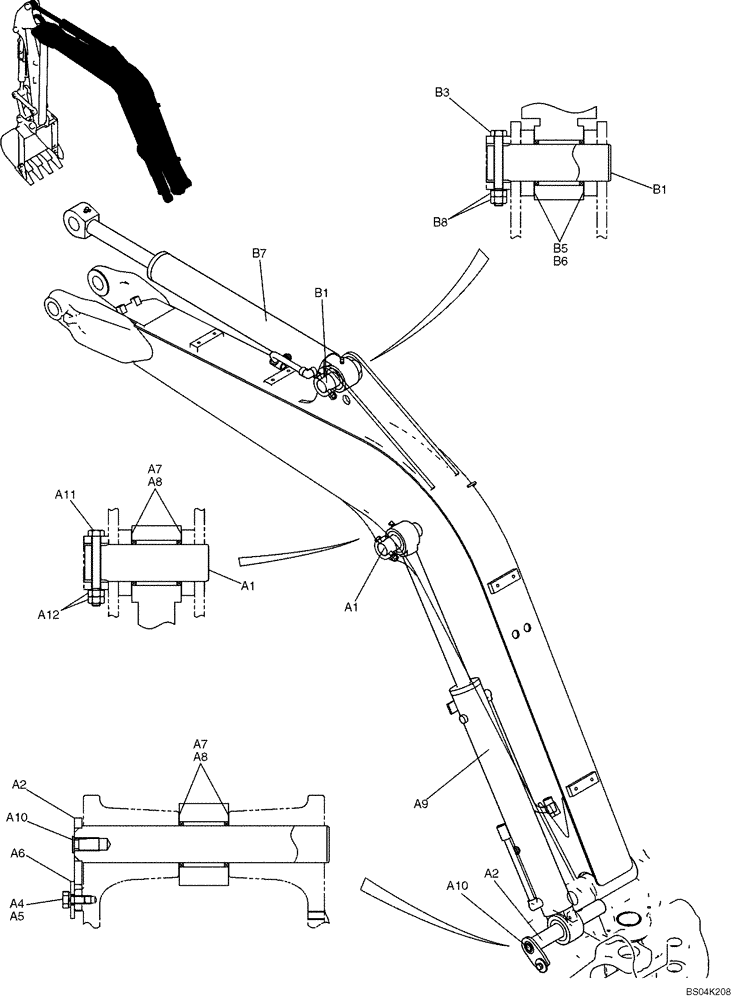 B3
B1
B8
B5
B6
B7
B1
A7
A8
A11
A1
A12
A1
A7
A8
A2
A10
A6
A4
A5
A9
A2
A10
BS04K208