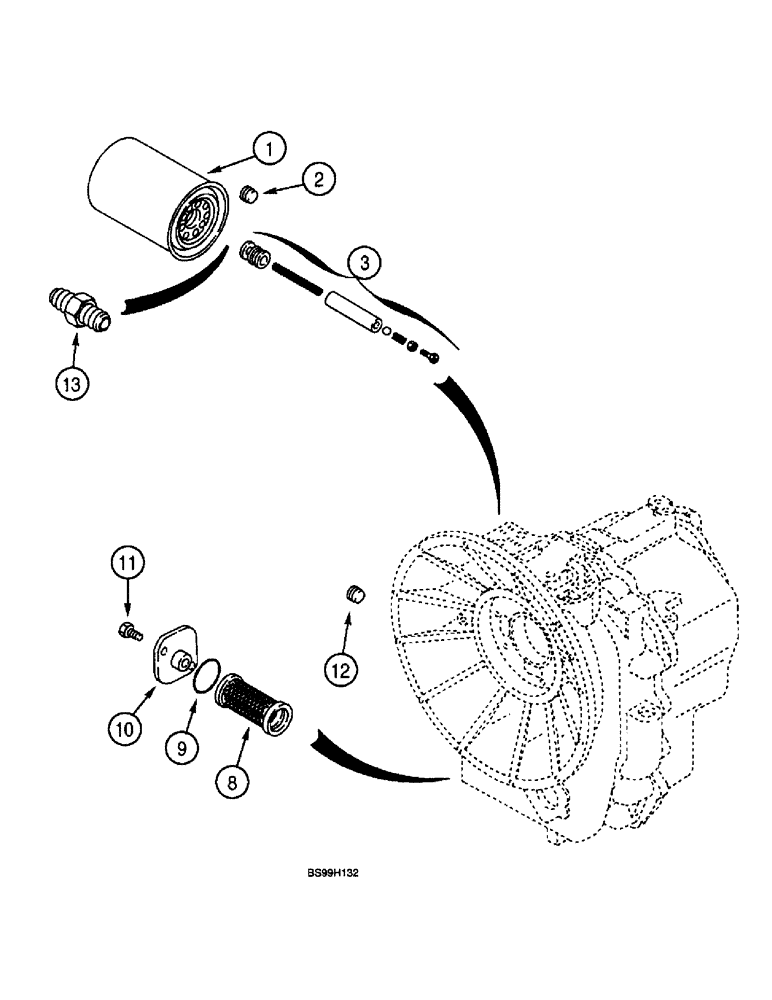 1
2
3
13
11
12
10
9
8
BS99H132