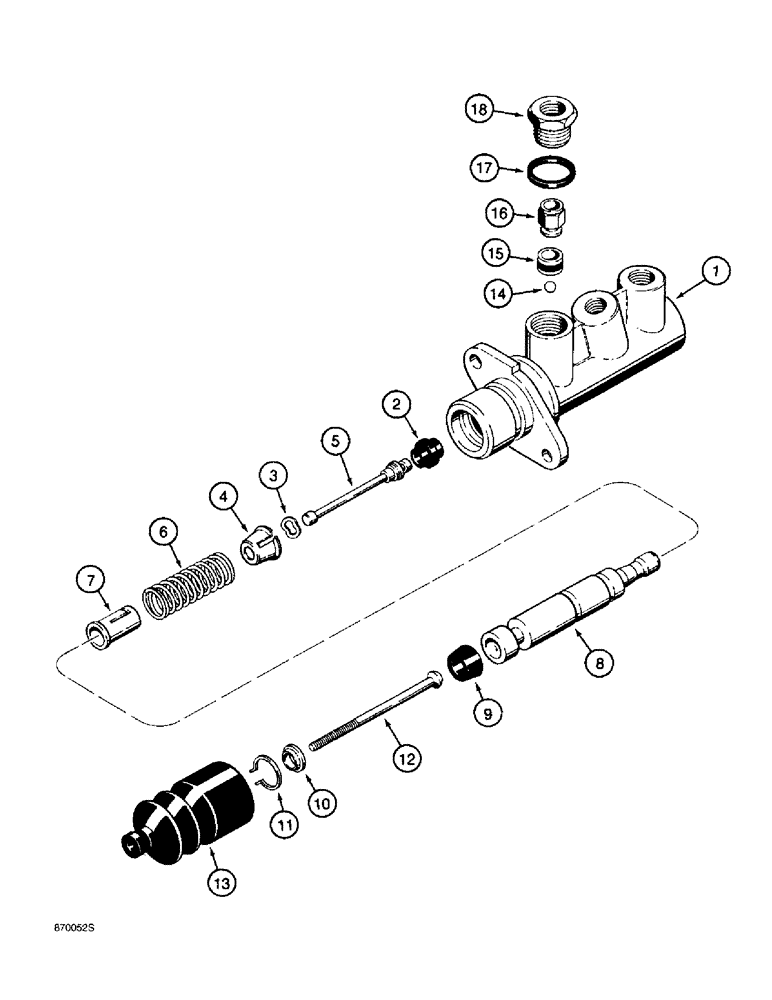 18
17
16
15
14
1
2
5
3
4
6
7
8
9
12
10
11
13
870052S