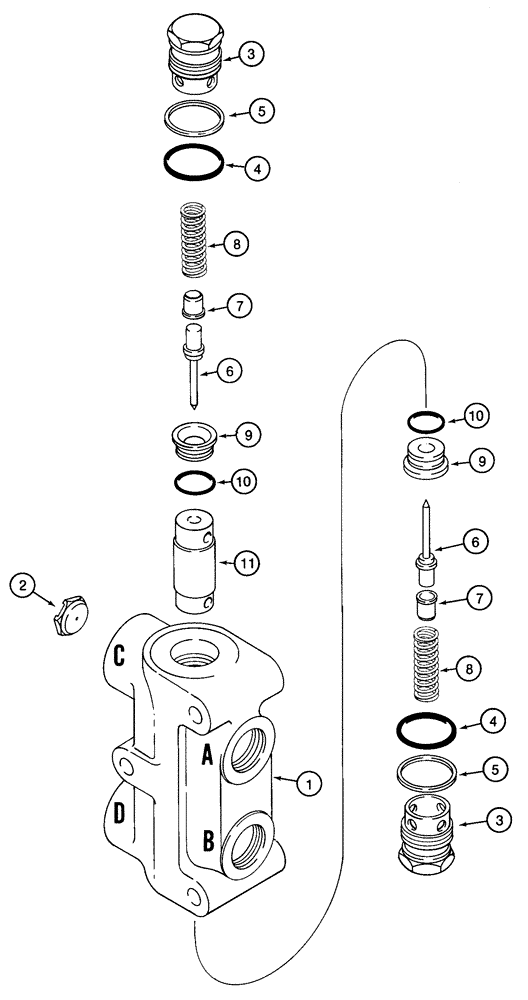 3
5
4
8
7
6
9
10
11
2
C
A
1
D
B
10
9
6
7
8
4
5
3