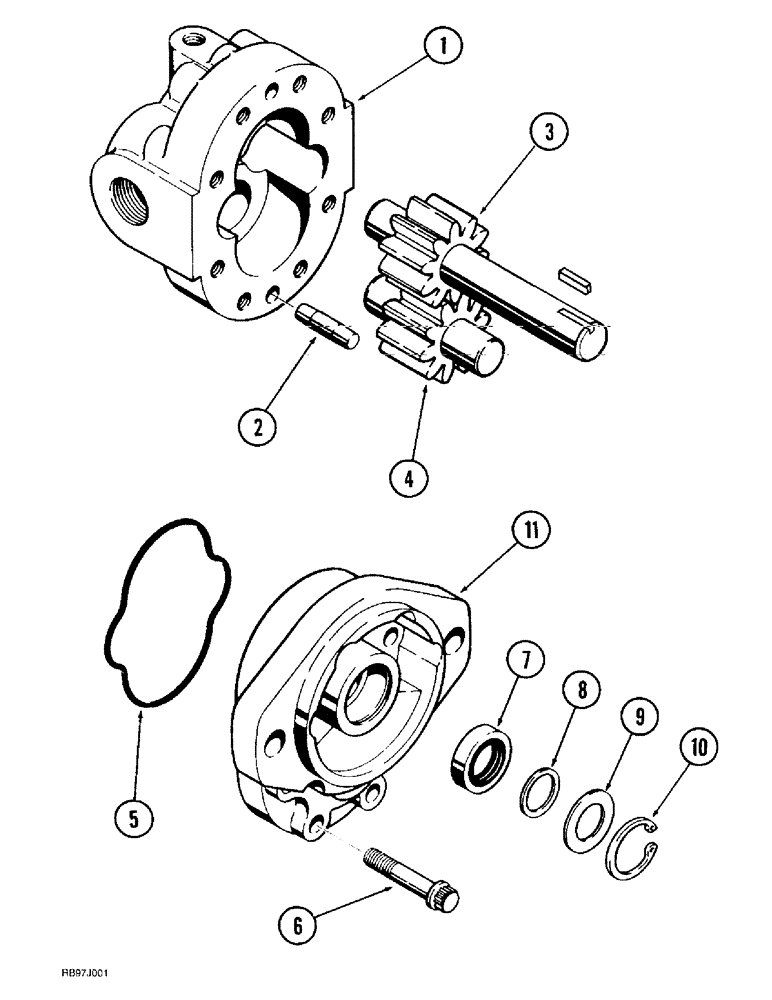 1
3
2
4
11
7
8
9
10
5
6
RB97J001