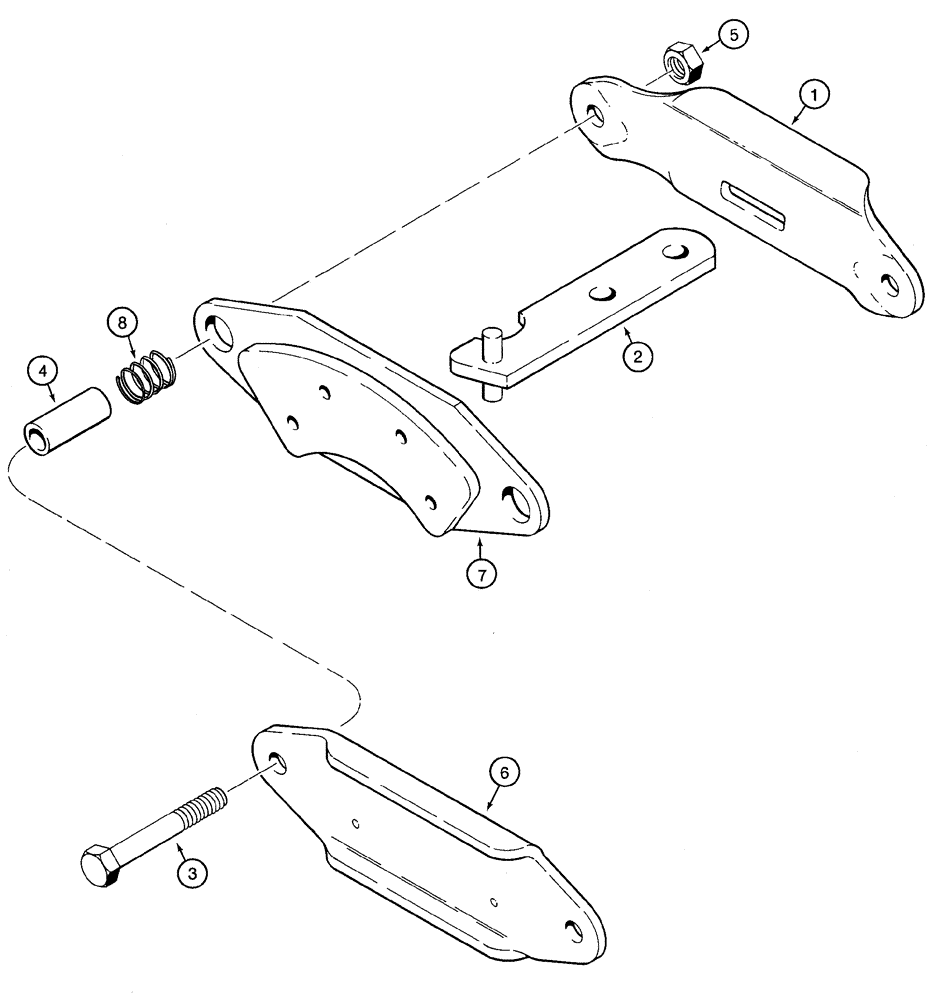 5
1
8
4
2
7
6
3