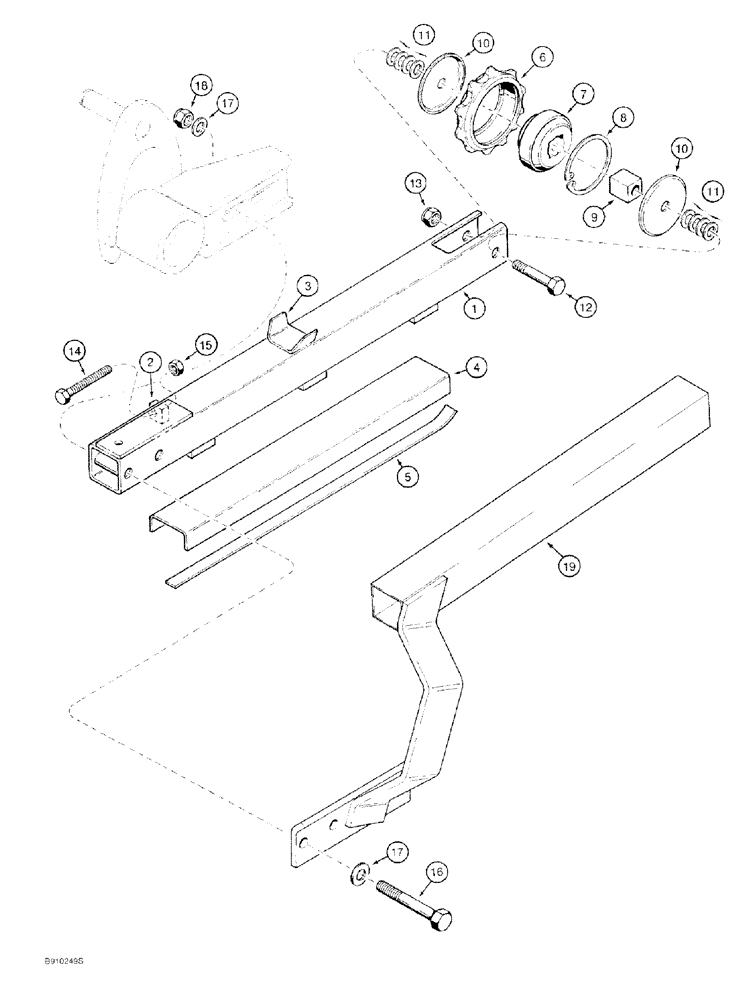 11
10
6
7
8
10
11
9
18
17
13
12
3
1
14
2
15
4
5
19
17
16
B910249S